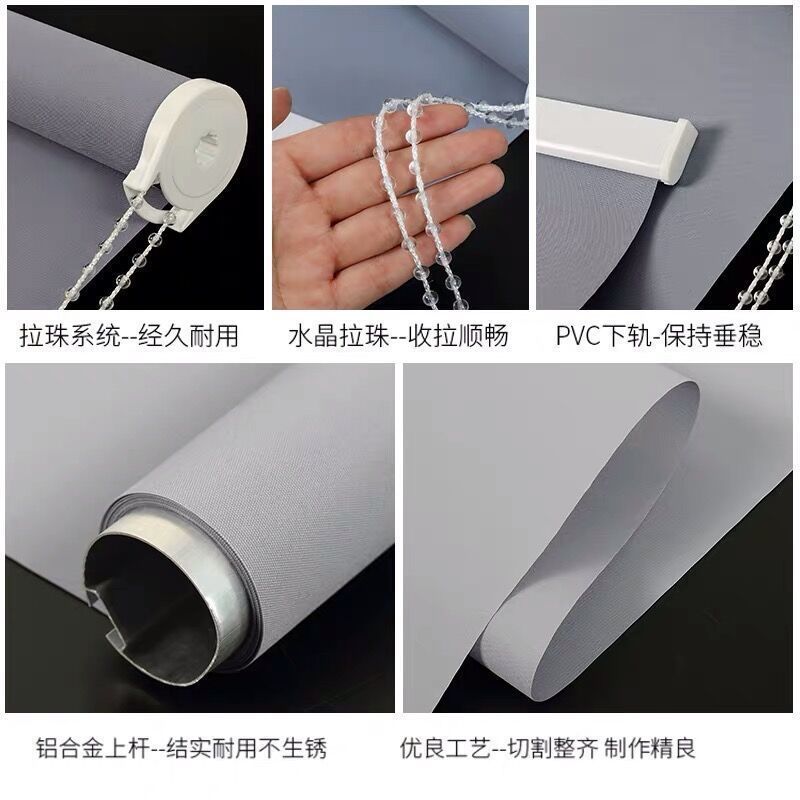 拉珠系统--经久耐用

水晶拉珠--收拉顺畅

PVC下轨-保持垂稳

铝合金上杆--结实耐用不生锈

优良工艺--切割整齐 制作精良