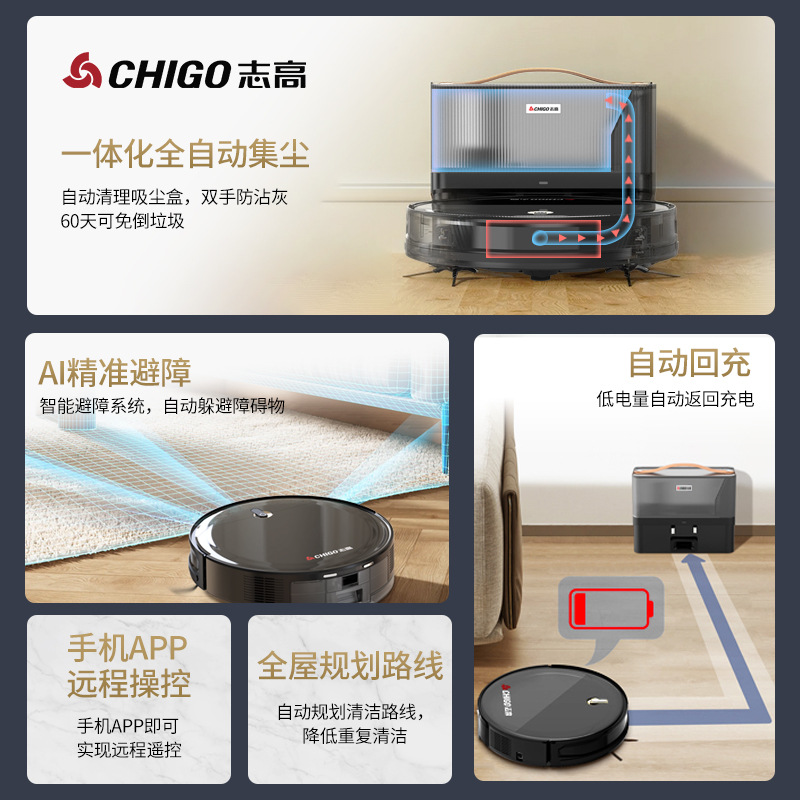 CHIGO 志高

一体化全自动集尘

自动清理吸尘盒，双手防沾灰
60天可免倒垃圾

CHIGO 志高

AI精准避障

智能避障系统，自动躲避障碍物

CHIGO 志高

自动回充

低电量自动返回充电

CHIGO 志高

CHIGO 志高

手机APP
远程操控

手机APP即可
实现远程遥控

全屋规划路线

自动规划清洁路线，
降低重复清洁