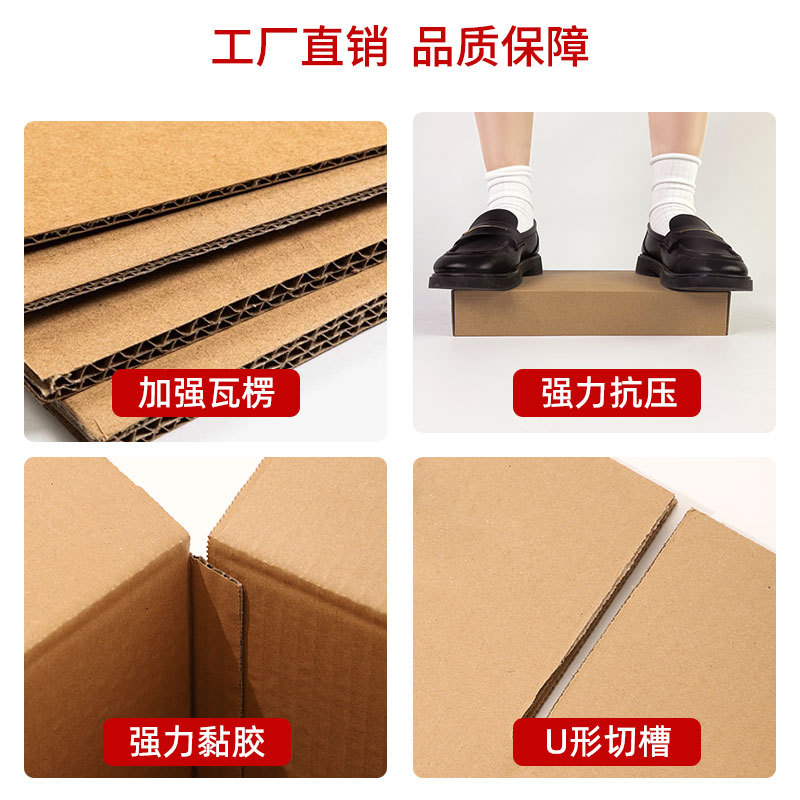 工厂直销 品质保障

加强瓦楞

强力抗压

强力黏胶

U形切槽