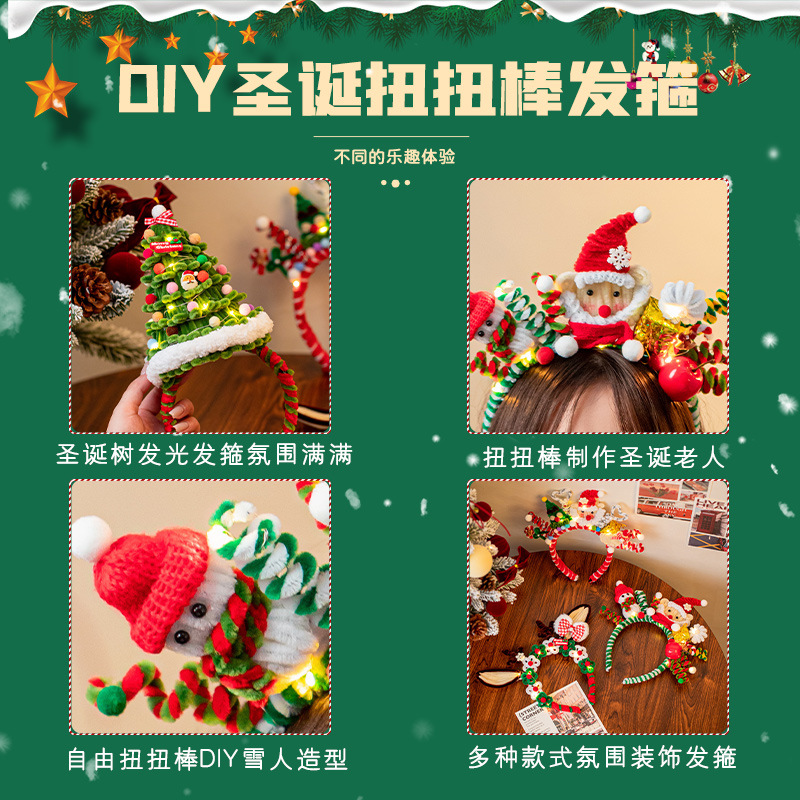 DIY圣诞扭扭棒发箍

不同的乐趣体验

圣诞树发光发箍氛围满满

扭扭棒制作圣诞老人

自由扭扭棒DIY雪人造型

多种款式氛围装饰发箍