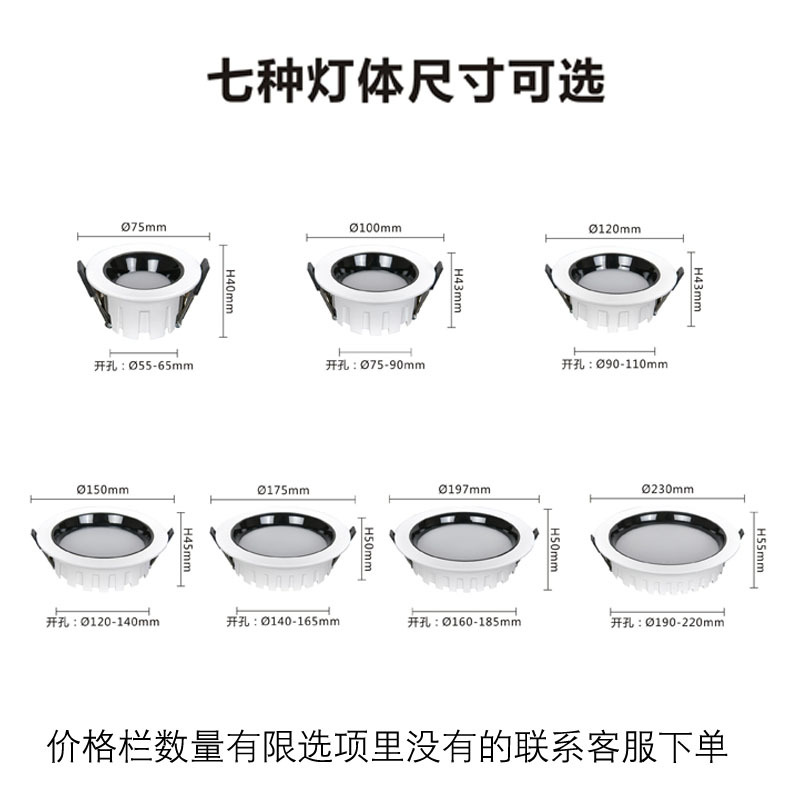 七种灯体尺寸可选

Ø75mm
H40mm
开孔：Ø55-65mm

Ø100mm
H43mm
开孔：Ø75-90mm

Ø120mm
H43mm
开孔：Ø90-110mm

Ø150mm
H45mm
开孔：Ø120-140mm

Ø175mm
H50mm
开孔：Ø140-165mm

Ø197mm
H50mm
开孔：Ø160-185mm

Ø230mm
H55mm
开孔：Ø190-220mm

价格栏数量有限选项里没有的联系客服下单