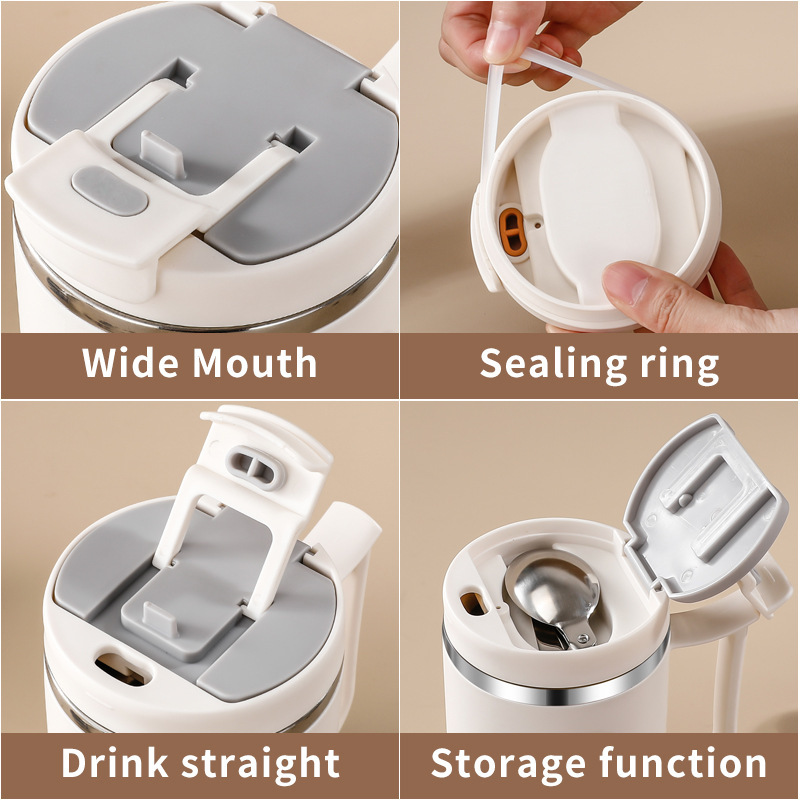 Wide Mouth

Sealing ring

Drink straight

Storage function