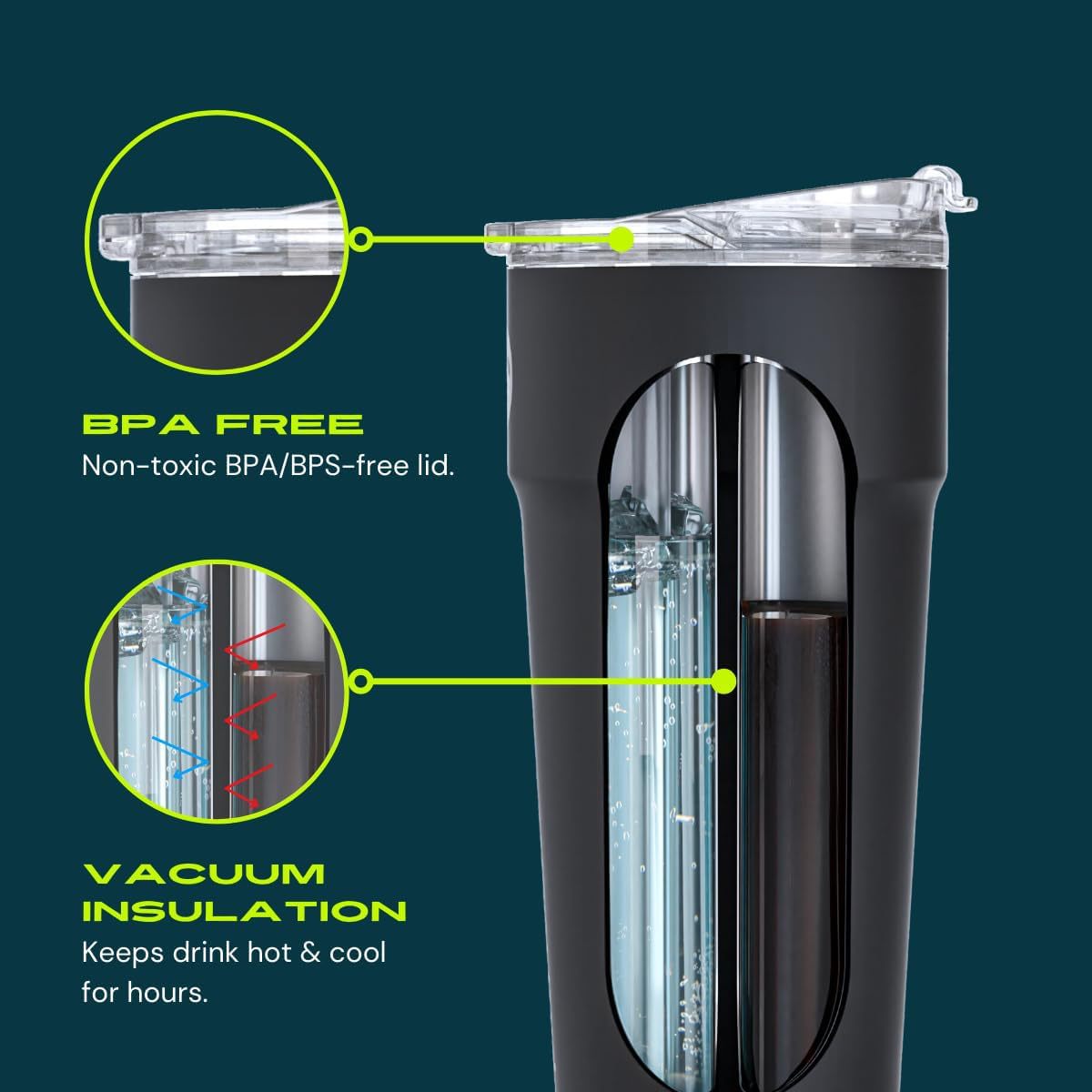 BPA FREE
Non-toxic BPA/BPS-free lid.

VACUUM INSULATION
Keeps drink hot & cool for hours.