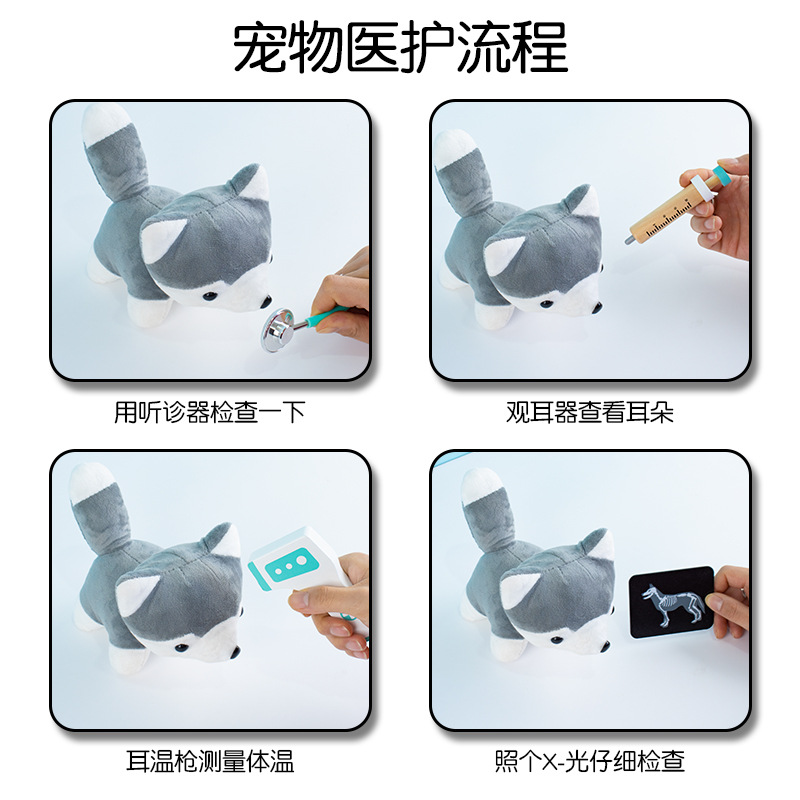 宠物医护流程

用听诊器检查一下

观耳器查看耳朵

耳温枪测量体温

照个X-光仔细检查