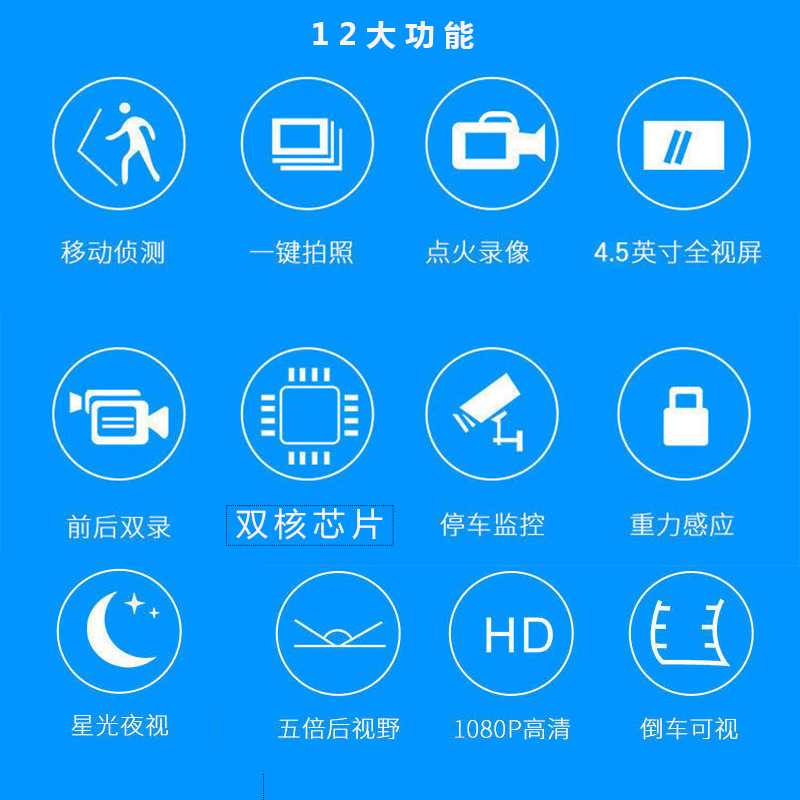 12大功能

移动侦测

一键拍照

点火录像

4.5英寸全视屏

前后双录

双核芯片

停车监控

重力感应

星光夜视

五倍后视野

HD

1080P高清

倒车可视