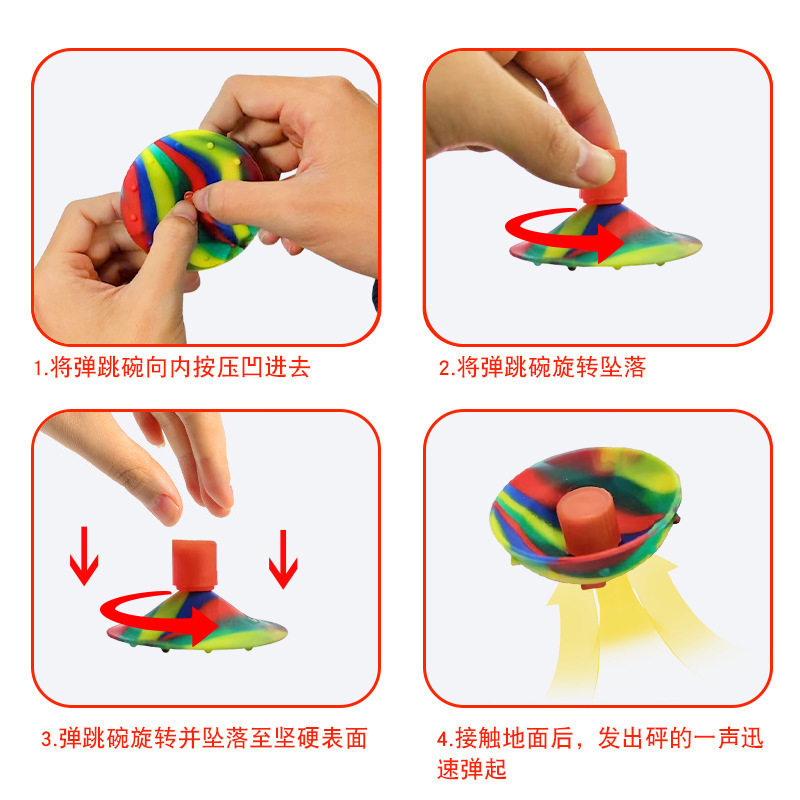 1.将弹跳碗向内按压凹进去

2.将弹跳碗旋转坠落

3.弹跳碗旋转并坠落至坚硬表面

4.接触地面后，发出砰的一声迅速弹起