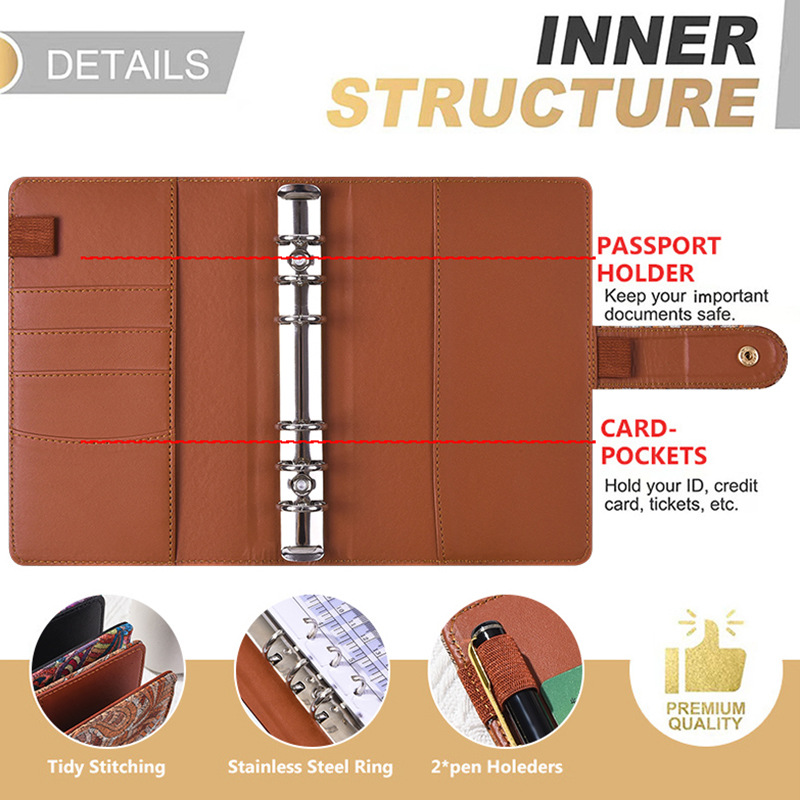 DETAILS

INNER STRUCTURE

PASSPORT HOLDER
Keep your important documents safe.

CARD-POCKETS
Hold your ID, credit card, tickets, etc.

Tidy Stitching

Stainless Steel Ring

2*pen Holeders

PREMIUM QUALITY