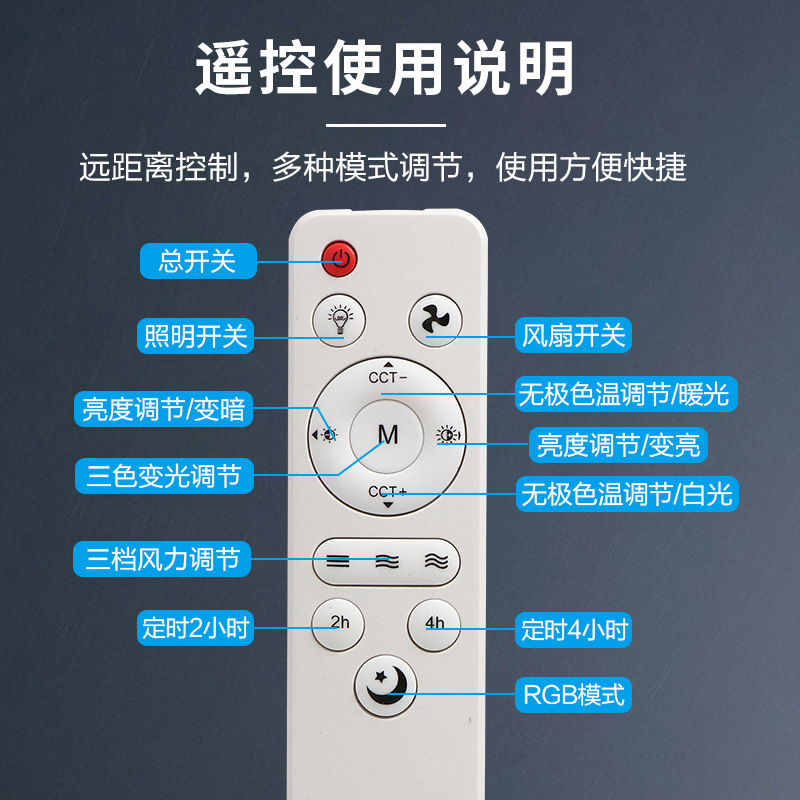 遥控使用说明

远距离控制，多种模式调节，使用方便快捷

总开关

照明开关

风扇开关

CCT−

无极色温调节/暖光

亮度调节/变暗

M

亮度调节/变亮

三色变光调节

CCT+

无极色温调节/白光

三档风力调节

定时2小时

2h

4h

定时4小时

RGB模式