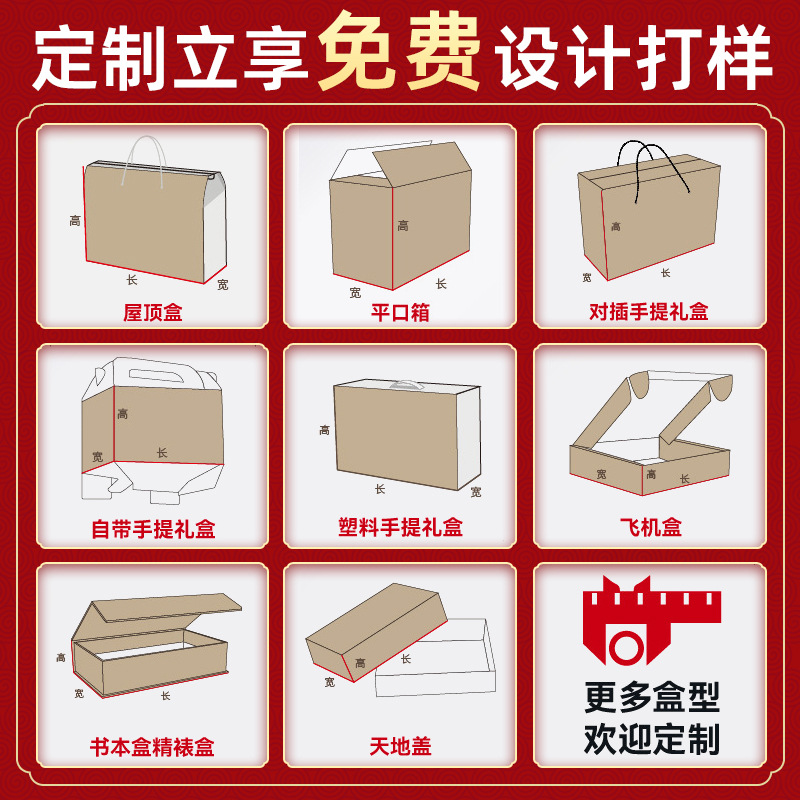 定制立享免费设计打样

高
长
宽
屋顶盒

高
宽
长
平口箱

高
宽
长
对插手提礼盒

高
宽
长
自带手提礼盒

高
长
宽
塑料手提礼盒

宽
高
长
飞机盒

高
宽
长
书本盒精裱盒

高
长
宽
天地盖

更多盒型
欢迎定制