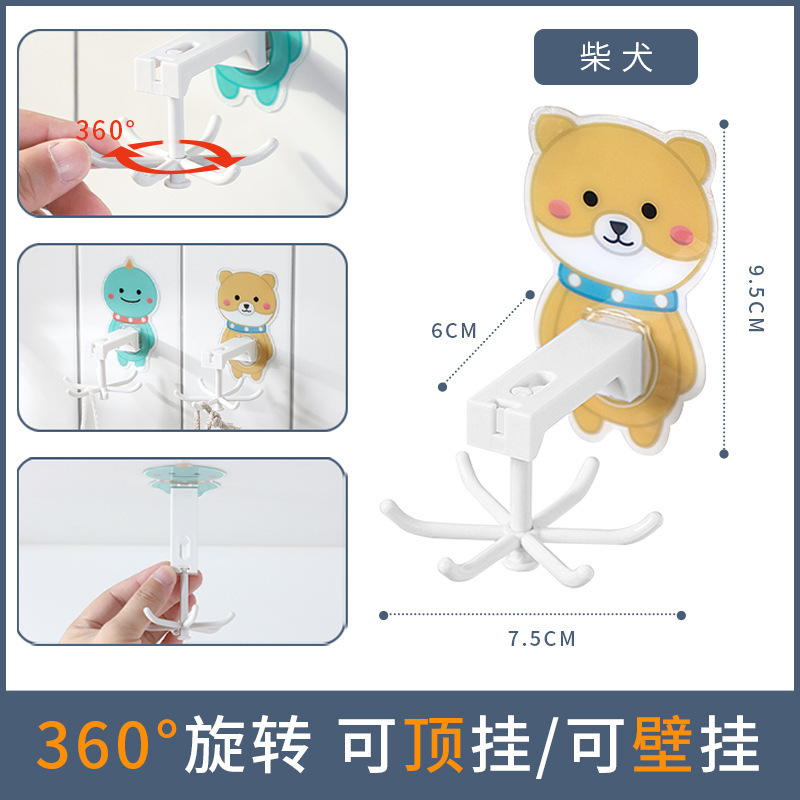 360°

柴犬

6CM

9.5CM

7.5CM

360°旋转 可顶挂/可壁挂