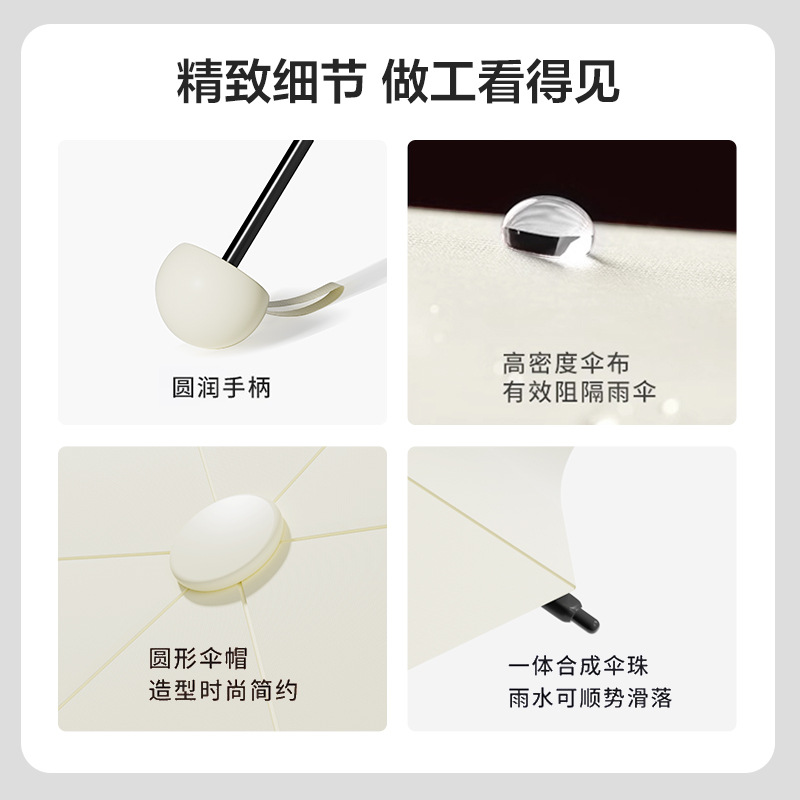 精致细节 做工看得见

圆润手柄

高密度伞布
有效阻隔雨伞

圆形伞帽
造型时尚简约

一体合成伞珠
雨水可顺势滑落