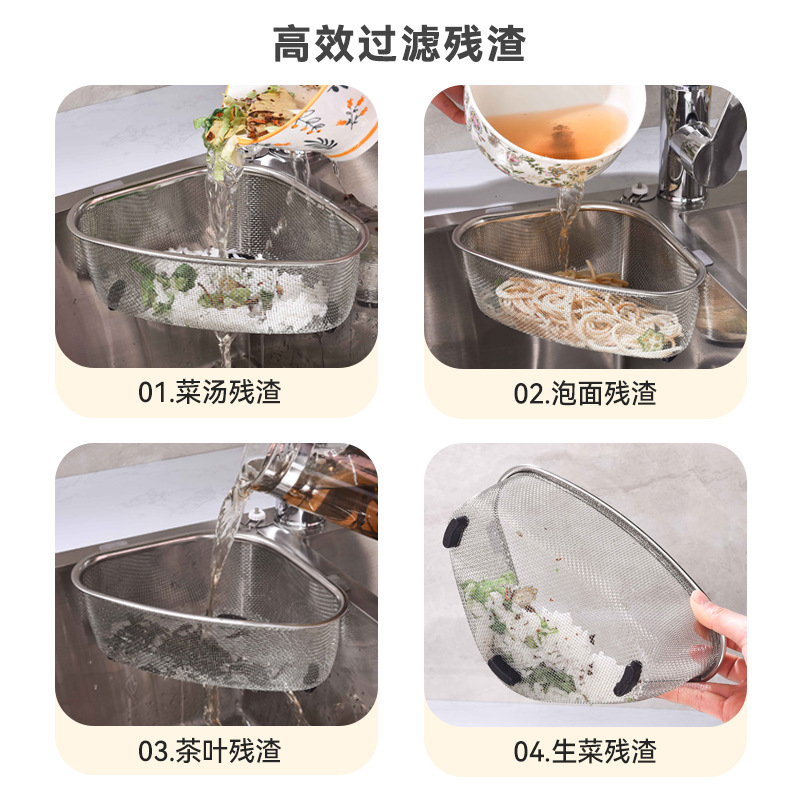 高效过滤残渣

01.菜汤残渣

02.泡面残渣

03.茶叶残渣

04.生菜残渣