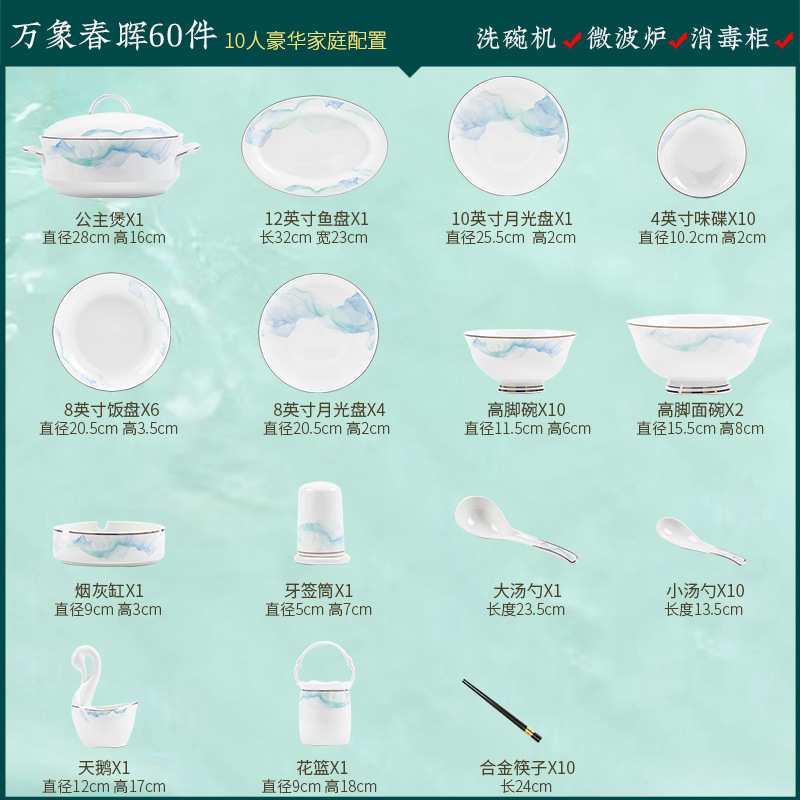 万象春晖60件 10人豪华家庭配置

洗碗机 ✓ 微波炉 ✓ 消毒柜 ✓

公主煲X1
直径28cm 高16cm

12英寸鱼盘X1
长32cm 宽23cm

10英寸月光盘X1
直径25.5cm 高2cm

4英寸味碟X10
直径10.2cm 高2cm

8英寸饭盘X6
直径20.5cm 高3.5cm

8英寸月光盘X4
直径20.5cm 高2cm

高脚碗X10
直径11.5cm 高6cm

高脚面碗X2
直径15.5cm 高8cm

烟灰缸X1
直径9cm 高3cm

牙签筒X1
直径5cm 高7cm

大汤勺X1
长度23.5cm

小汤勺X10
长度13.5cm

天鹅X1
直径12cm 高17cm

花篮X1
直径9cm 高18cm

合金筷子X10
长24cm