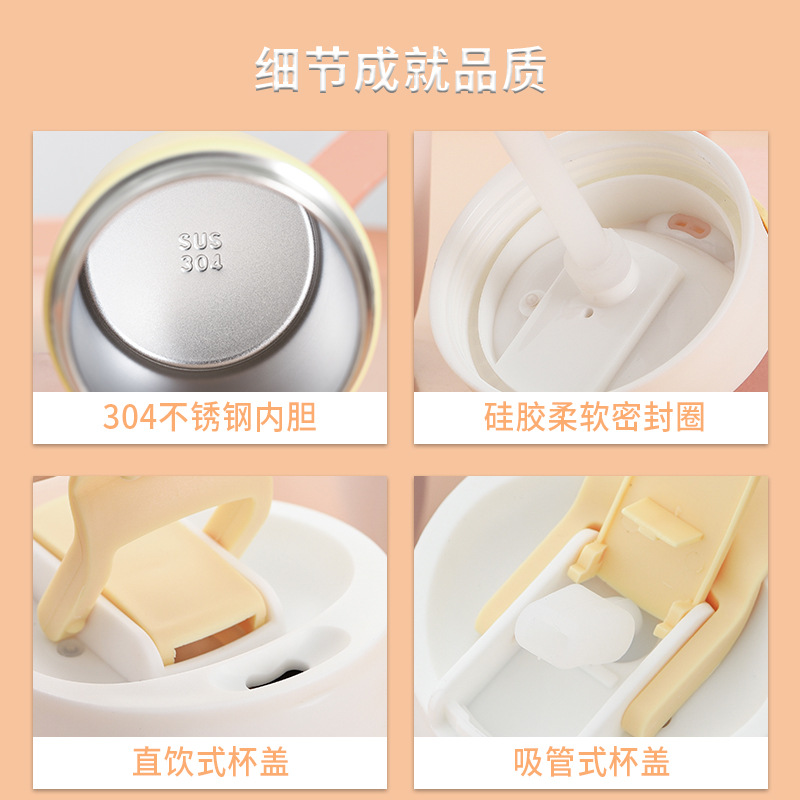 细节成就品质

SUS
304

304不锈钢内胆

硅胶柔软密封圈

直饮式杯盖

吸管式杯盖