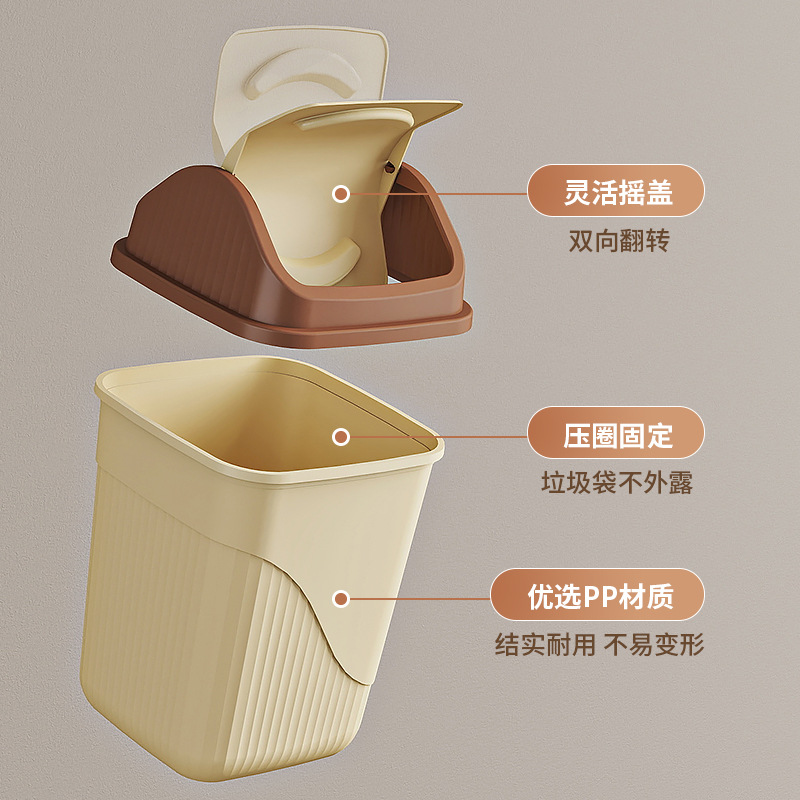 灵活摇盖
双向翻转

压圈固定
垃圾袋不外露

优选PP材质
结实耐用 不易变形