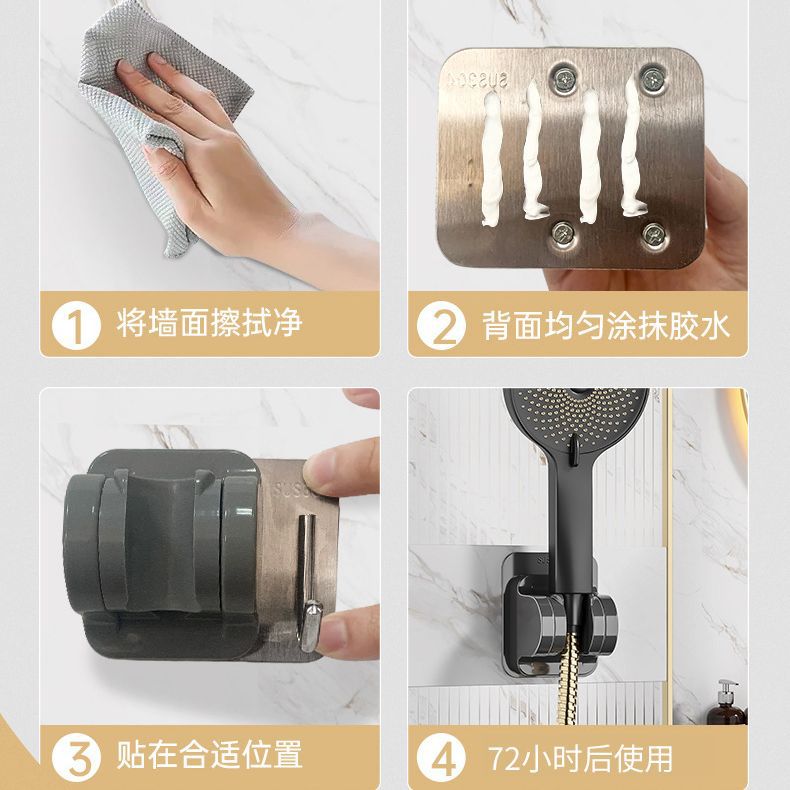 1 将墙面擦拭净

2 背面均匀涂抹胶水

3 贴在合适位置

4 72小时后使用