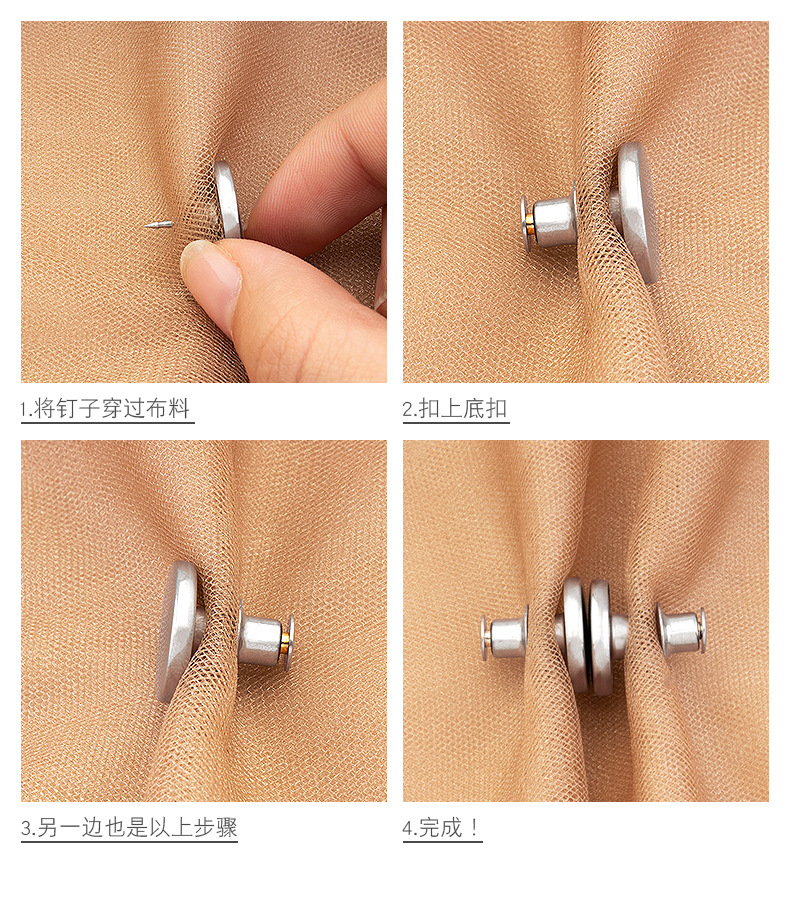 1.将钉子穿过布料

2.扣上底扣

3.另一边也是以上步骤

4.完成！