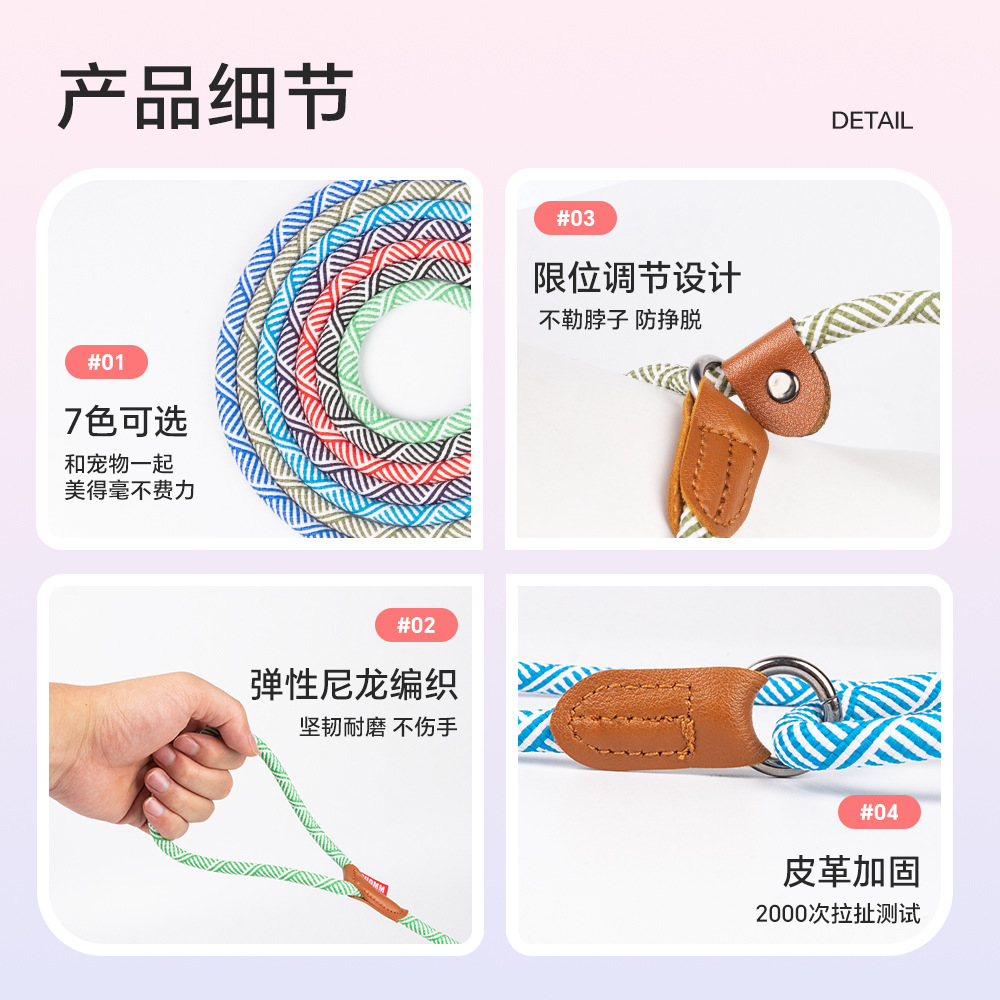 产品细节

DETAIL

#01

7色可选

和宠物一起
美得毫不费力

#03

限位调节设计

不勒脖子 防挣脱

#02

弹性尼龙编织

坚韧耐磨 不伤手

#04

皮革加固

2000次拉扯测试