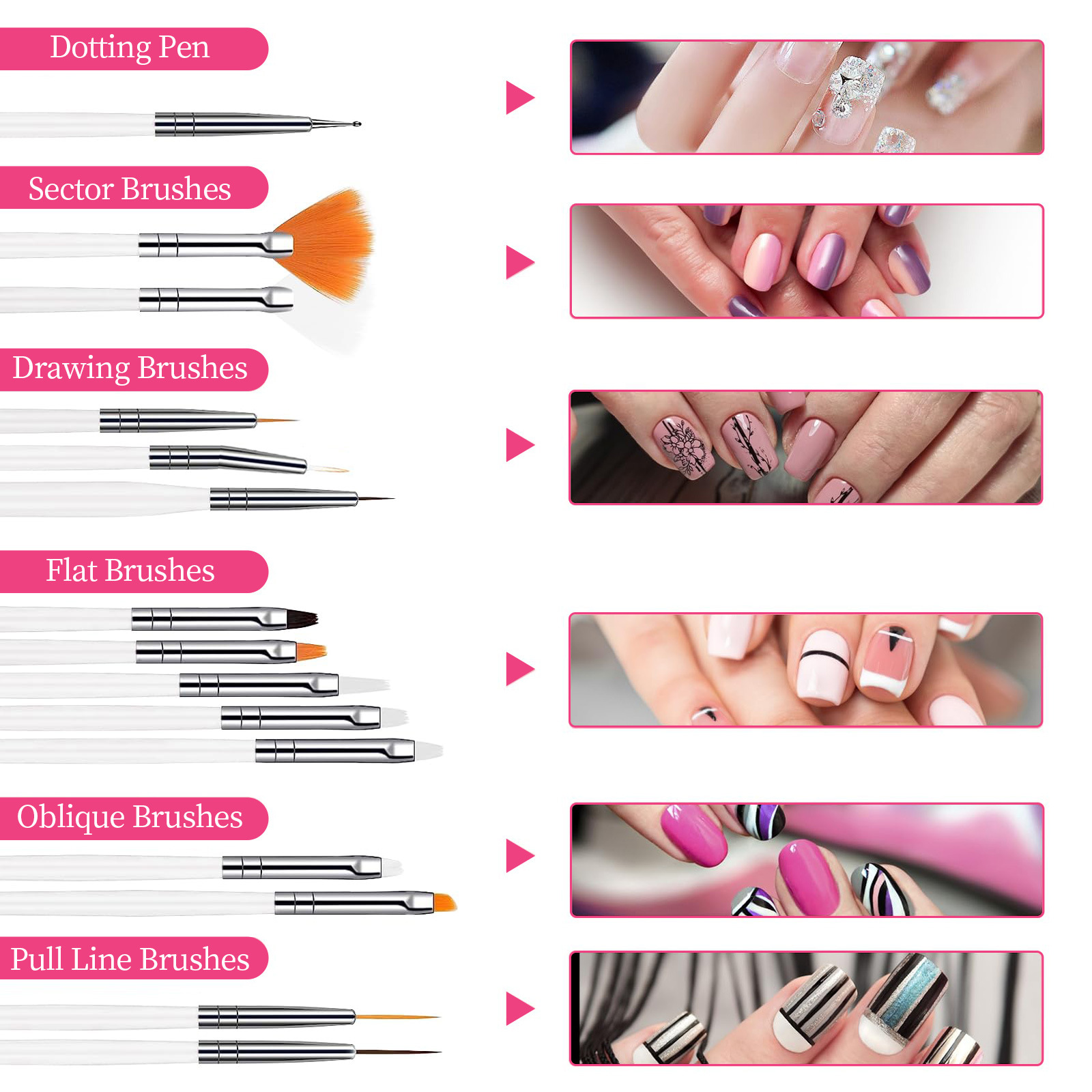 Dotting Pen

Sector Brushes

Drawing Brushes

Flat Brushes

Oblique Brushes

Pull Line Brushes