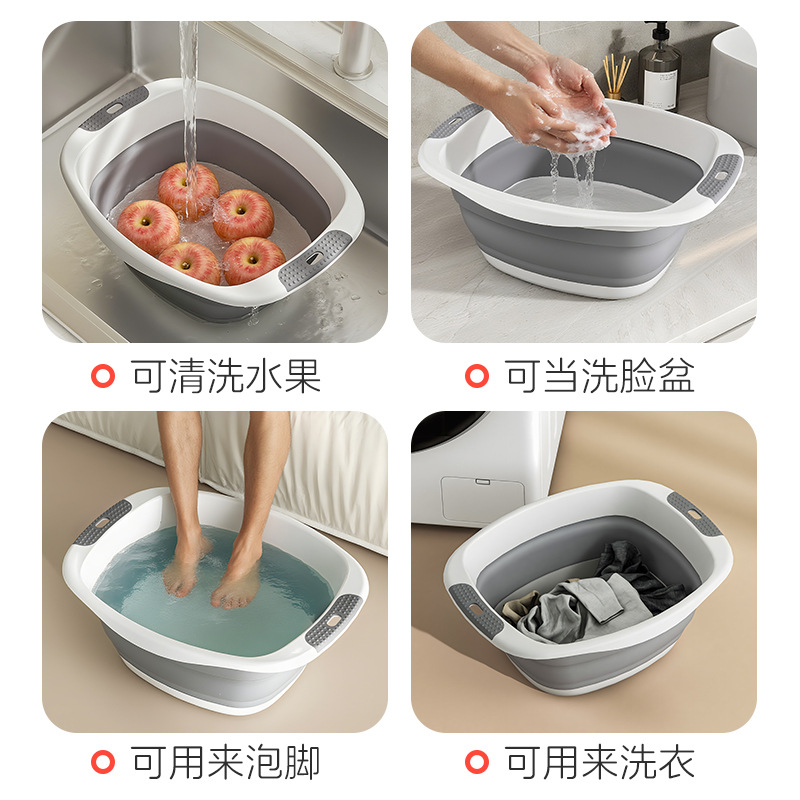 可清洗水果

可当洗脸盆

可用来泡脚

可用来洗衣