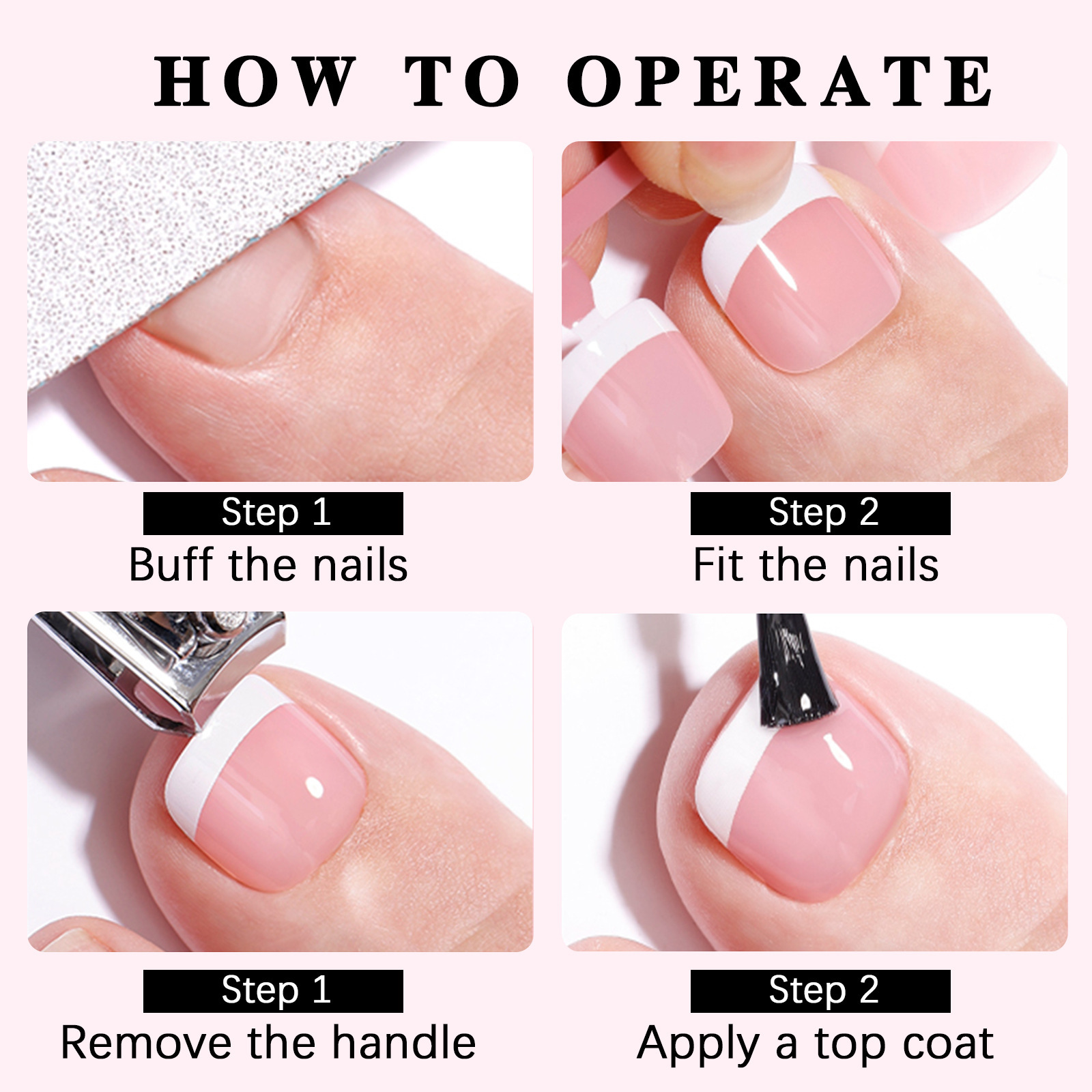 HOW TO OPERATE

Step 1
Buff the nails

Step 2
Fit the nails

Step 1
Remove the handle

Step 2
Apply a top coat