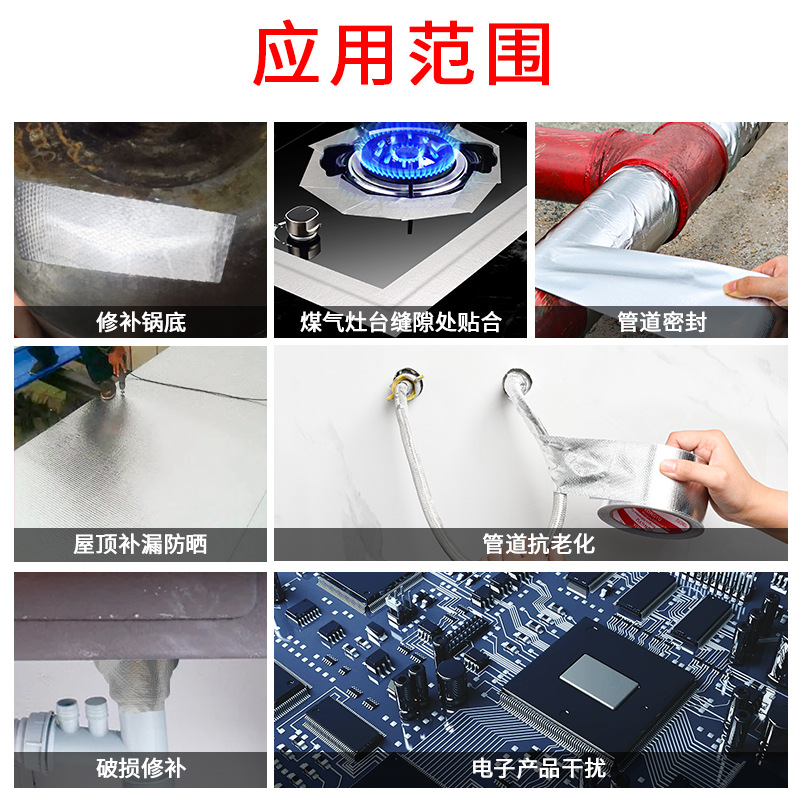 应用范围

修补锅底

煤气灶台缝隙处贴合

管道密封

屋顶补漏防晒

管道抗老化

破损修补

电子产品干扰