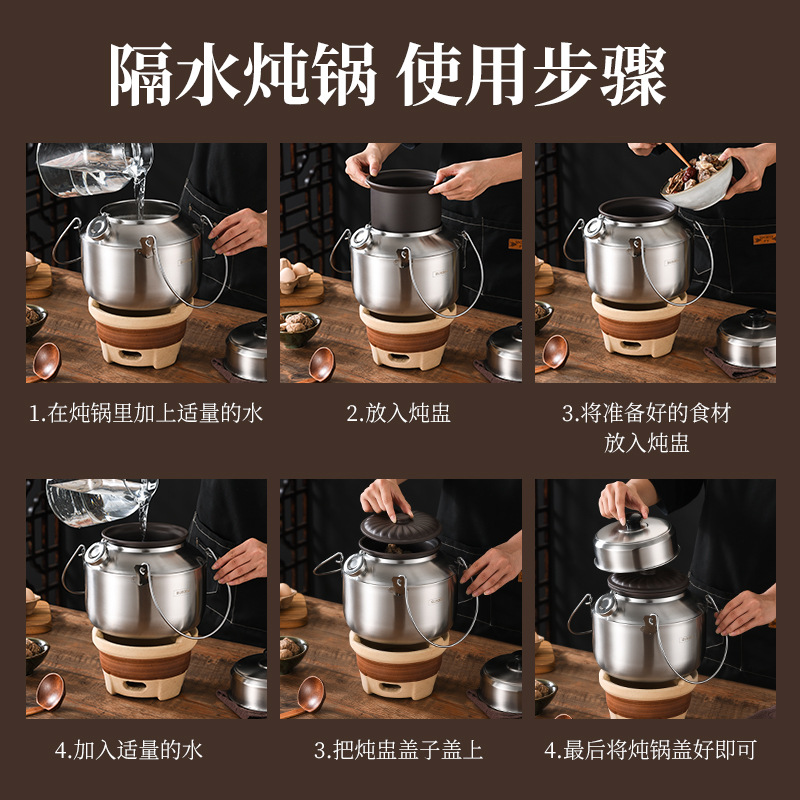 隔水炖锅 使用步骤

1.在炖锅里加上适量的水

2.放入炖盅

3.将准备好的食材放入炖盅

4.加入适量的水

3.把炖盅盖子盖上

4.最后将炖锅盖好即可