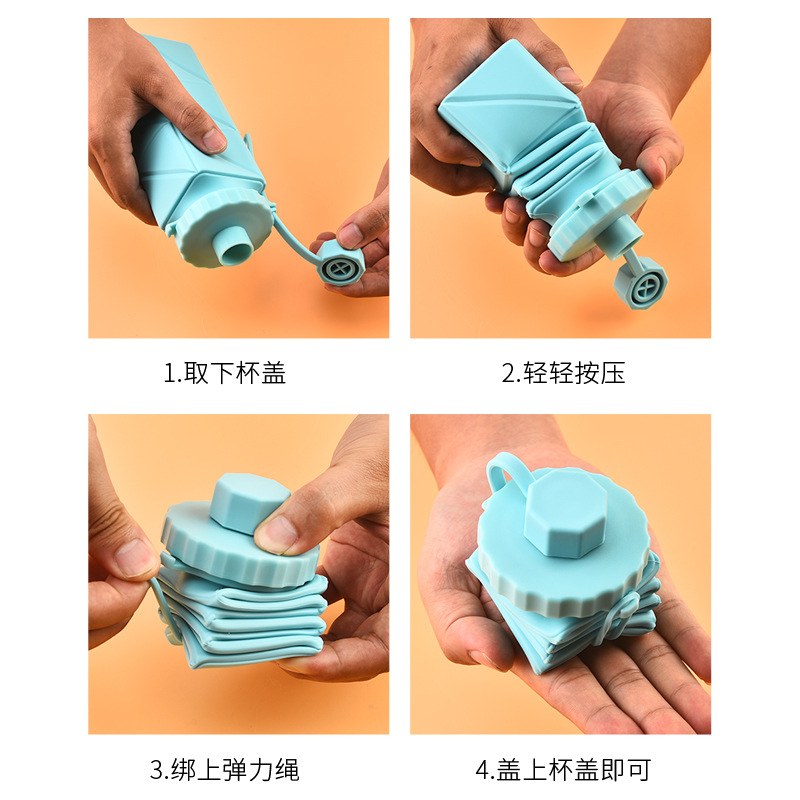 1.取下杯盖

2.轻轻按压

3.绑上弹力绳

4.盖上杯盖即可