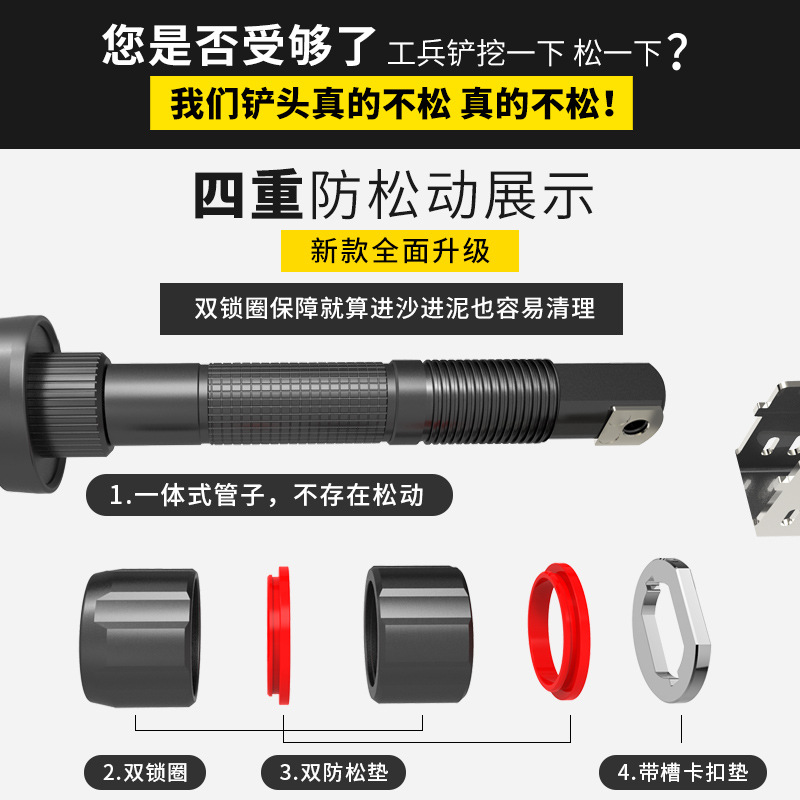 您是否受够了 工兵铲挖一下 松一下？

我们铲头真的不松 真的不松！

四重防松动展示

新款全面升级

双锁圈保障就算进沙进泥也容易清理

1.一体式管子，不存在松动

2.双锁圈

3.双防松垫

4.带槽卡扣垫