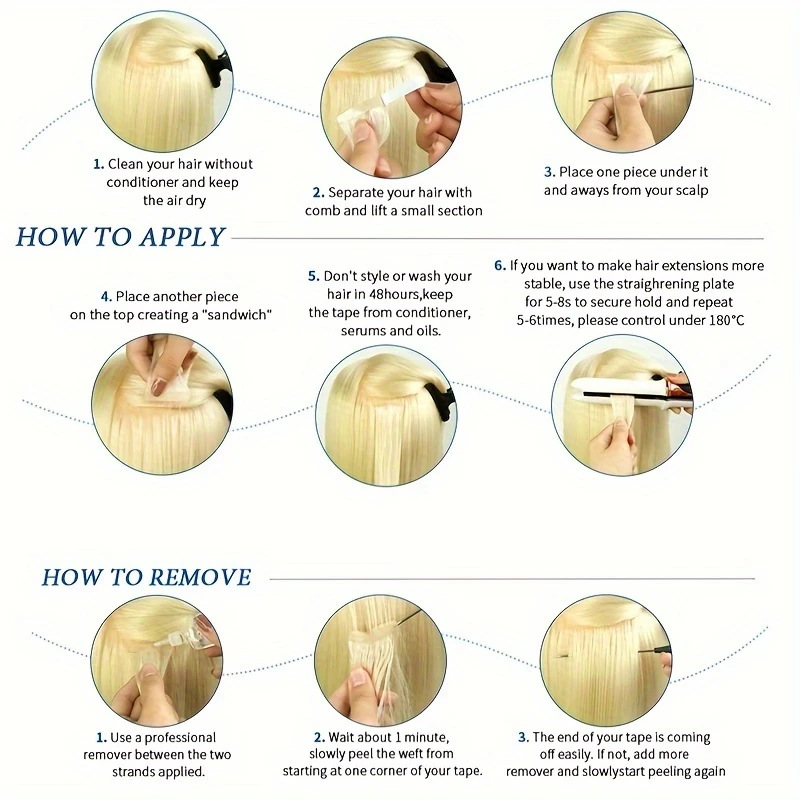 1. Clean your hair without conditioner and keep the air dry

2. Separate your hair with comb and lift a small section

3. Place one piece under it and aways from your scalp

HOW TO APPLY

4. Place another piece on the top creating a "sandwich"

5. Don't style or wash your hair in 48hours,keep the tape from conditioner, serums and oils.

6. If you want to make hair extensions more stable, use the straighrening plate for 5-8s to secure hold and repeat 5-6times, please control under 180°C

HOW TO REMOVE

1. Use a professional remover between the two strands applied.

2. Wait about 1 minute, slowly peel the weft from starting at one corner of your tape.

3. The end of your tape is coming off easily. If not, add more remover and slowlystart peeling again