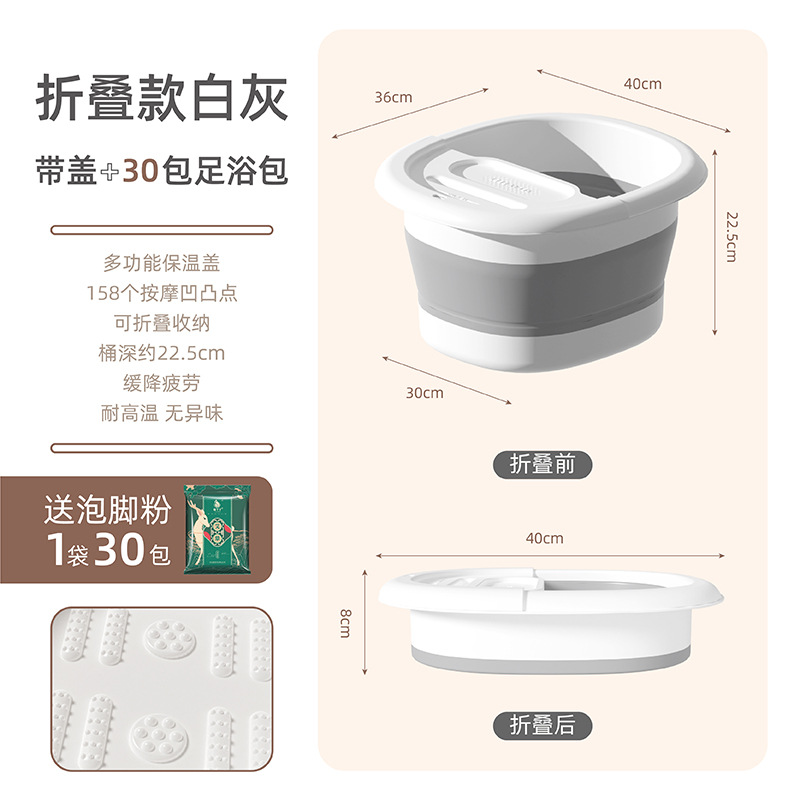 折叠款白灰

带盖+30包足浴包

多功能保温盖
158个按摩凹凸点
可折叠收纳
桶深约22.5cm
缓降疲劳
耐高温 无异味

送泡脚粉
1袋30包

36cm

40cm

22.5cm

30cm

折叠前

40cm

8cm

折叠后