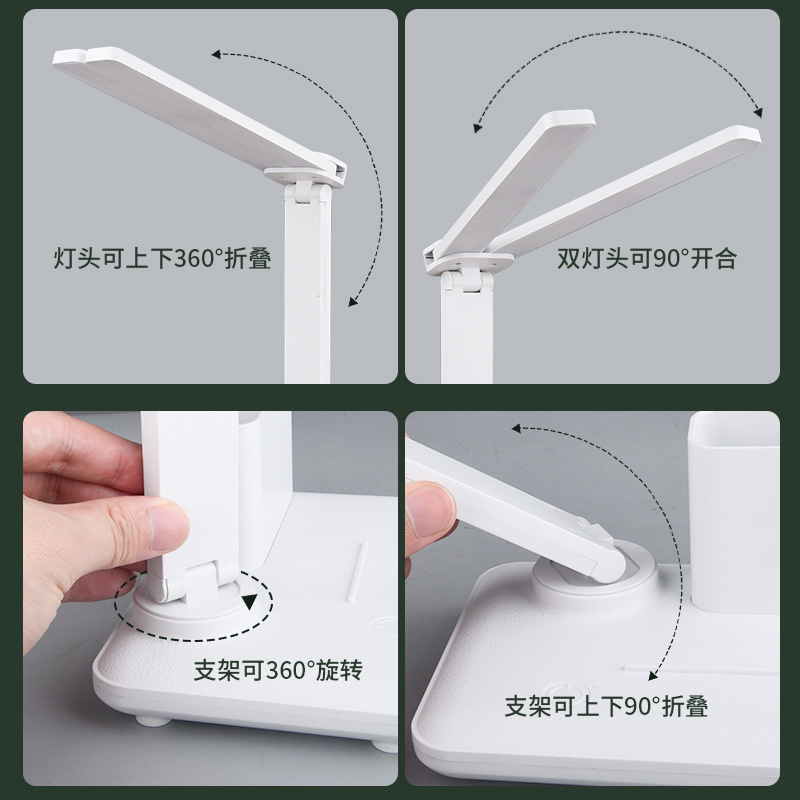 灯头可上下360°折叠

双灯头可90°开合

支架可360°旋转

支架可上下90°折叠