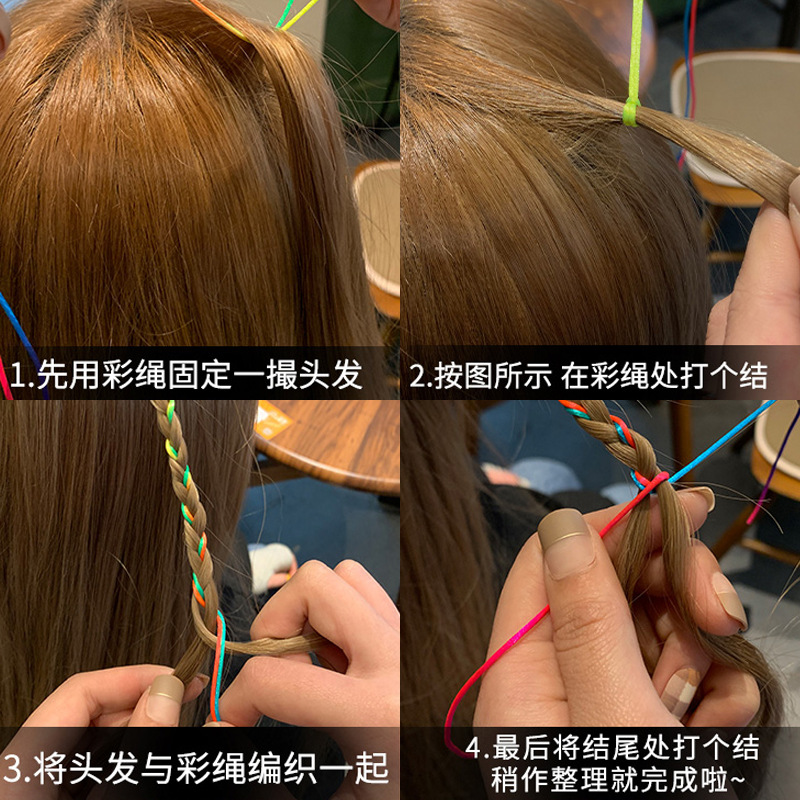 1.先用彩绳固定一撮头发

2.按图所示 在彩绳处打个结

3.将头发与彩绳编织一起

4.最后将结尾处打个结
稍作整理就完成啦~