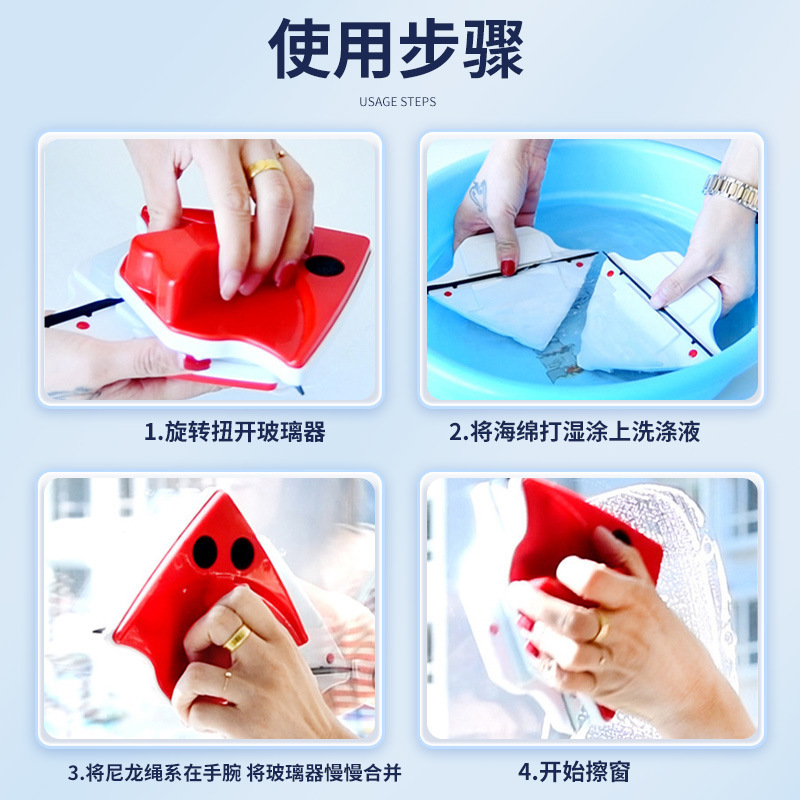 使用步骤

USAGE STEPS

1.旋转扭开玻璃器

2.将海绵打湿涂上洗涤液

3.将尼龙绳系在手腕 将玻璃器慢慢合并

4.开始擦窗