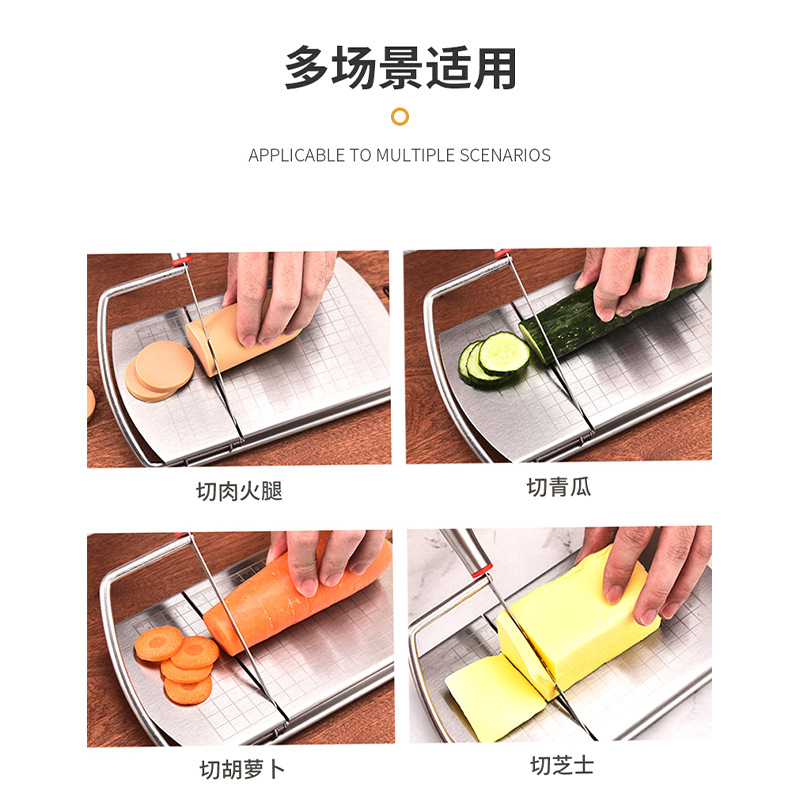 多场景适用

APPLICABLE TO MULTIPLE SCENARIOS

切肉火腿

切青瓜

切胡萝卜

切芝士