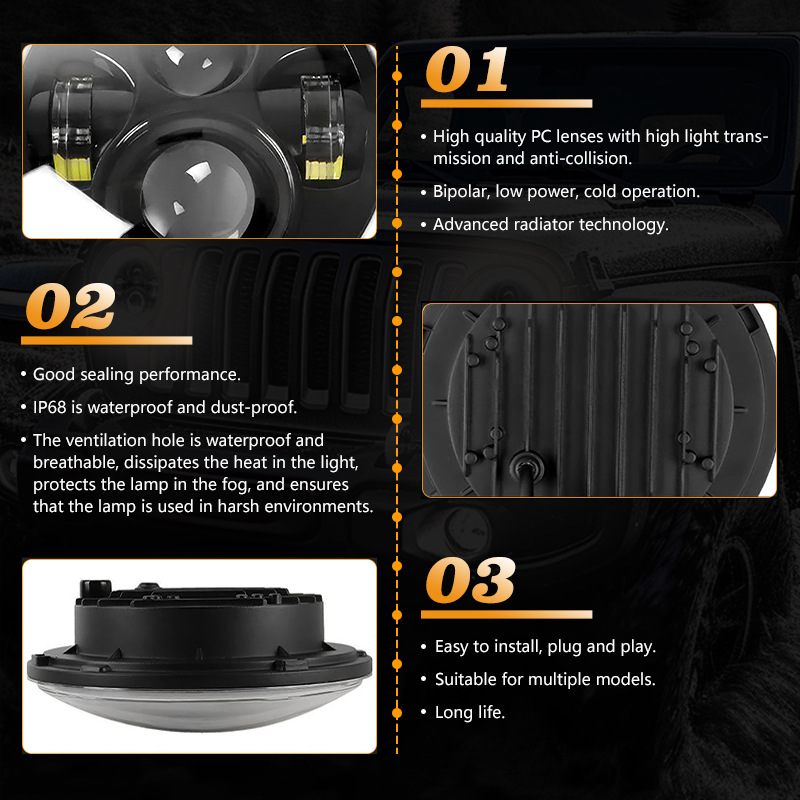 01

• High quality PC lenses with high light transmission and anti-collision.

• Bipolar, low power, cold operation.

• Advanced radiator technology.

02

• Good sealing performance.

• IP68 is waterproof and dust-proof.

• The ventilation hole is waterproof and breathable, dissipates the heat in the light, protects the lamp in the fog, and ensures that the lamp is used in harsh environments.

03

• Easy to install, plug and play.

• Suitable for multiple models.

• Long life.