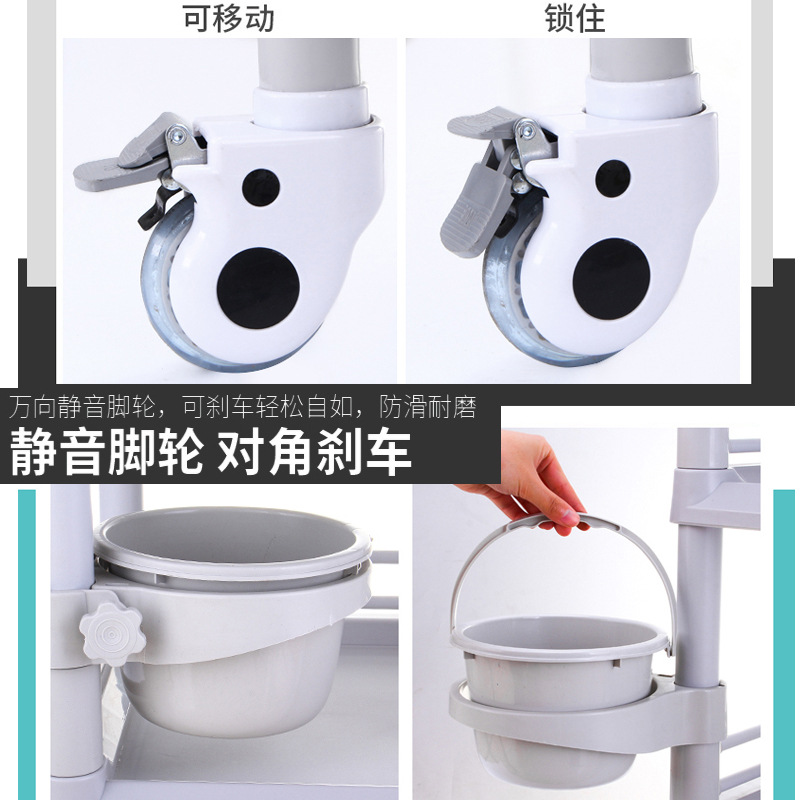 可移动

锁住

万向静音脚轮，可刹车轻松自如，防滑耐磨

静音脚轮 对角刹车