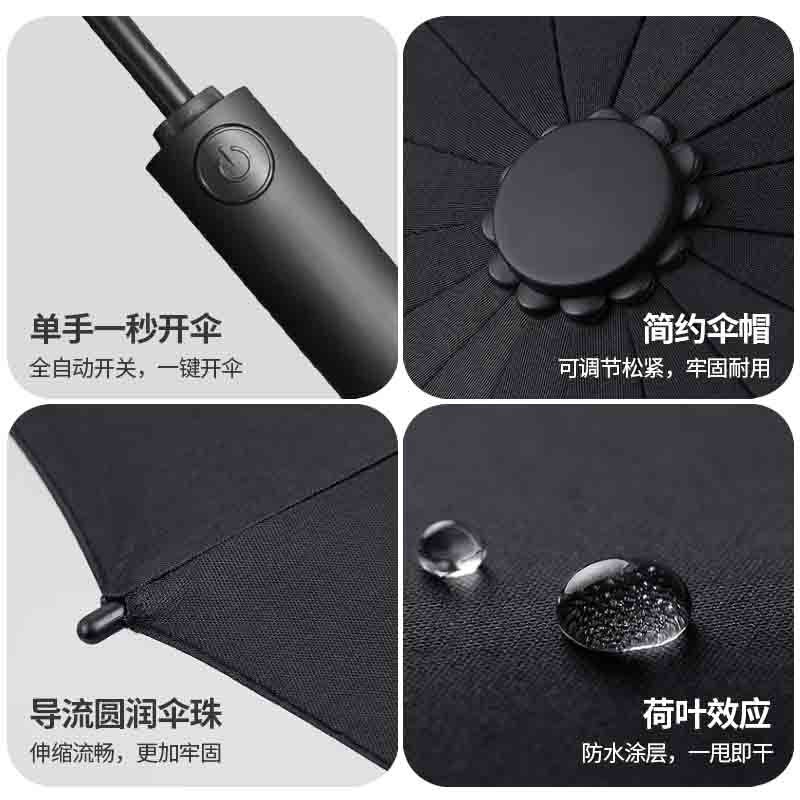 单手一秒开伞
全自动开关，一键开伞

简约伞帽
可调节松紧，牢固耐用

导流圆润伞珠
伸缩流畅，更加牢固

荷叶效应
防水涂层，一甩即干