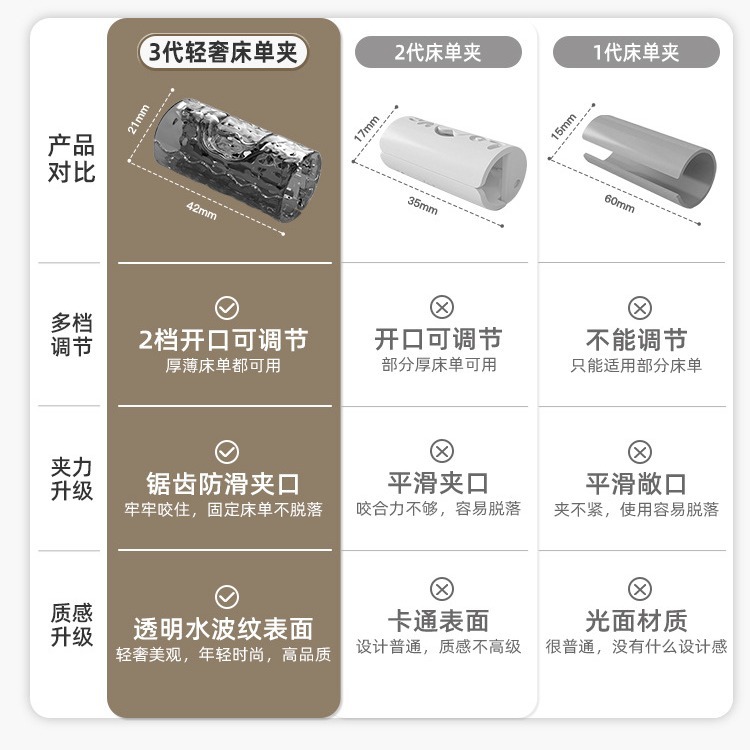 | | 3代轻奢床单夹 | 2代床单夹 | 1代床单夹 |
|---|---|---|---|
| 产品对比 | 21mm 42mm | 17mm 35mm | 15mm 60mm |
| 多档调节 | 2档开口可调节 厚薄床单都可用 | 开口可调节 部分厚床单可用 | 不能调节 只能适用部分床单 |
| 夹力升级 | 锯齿防滑夹口 牢牢咬住，固定床单不脱落 | 平滑夹口 咬合力不够，容易脱落 | 平滑敞口 夹不紧，使用容易脱落 |
| 质感升级 | 透明水波纹表面 轻奢美观，年轻时尚，高品质 | 卡通表面 设计普通，质感不高级 | 光面材质 很普通，没有什么设计感 |