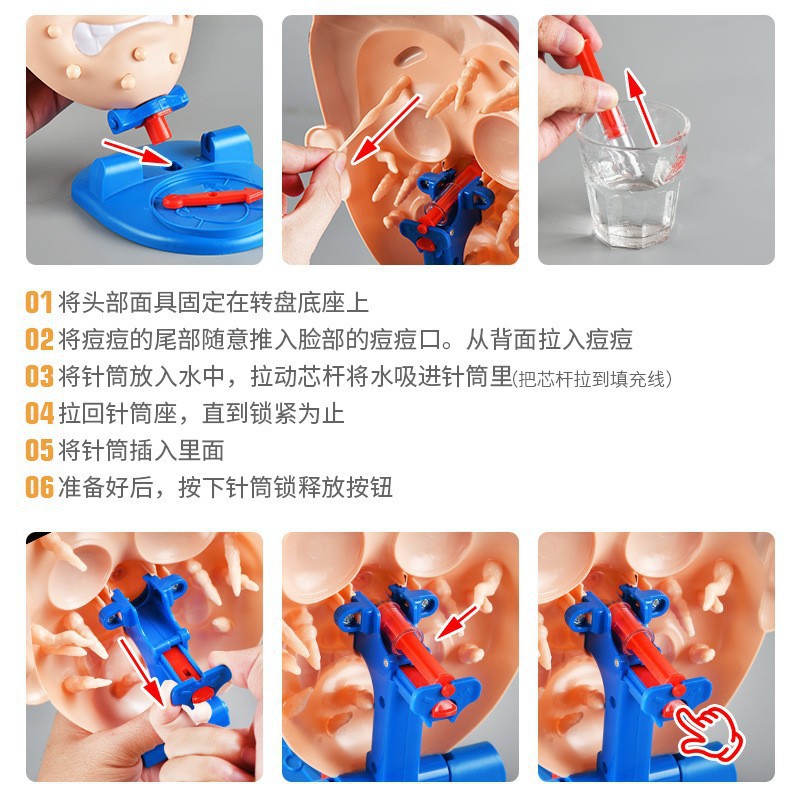 01 将头部面具固定在转盘底座上
02 将痘痘的尾部随意推入脸部的痘痘口。从背面拉入痘痘
03 将针筒放入水中，拉动芯杆将水吸进针筒里(把芯杆拉到填充线)
04 拉回针筒座，直到锁紧为止
05 将针筒插入里面
06 准备好后，按下针筒锁释放按钮