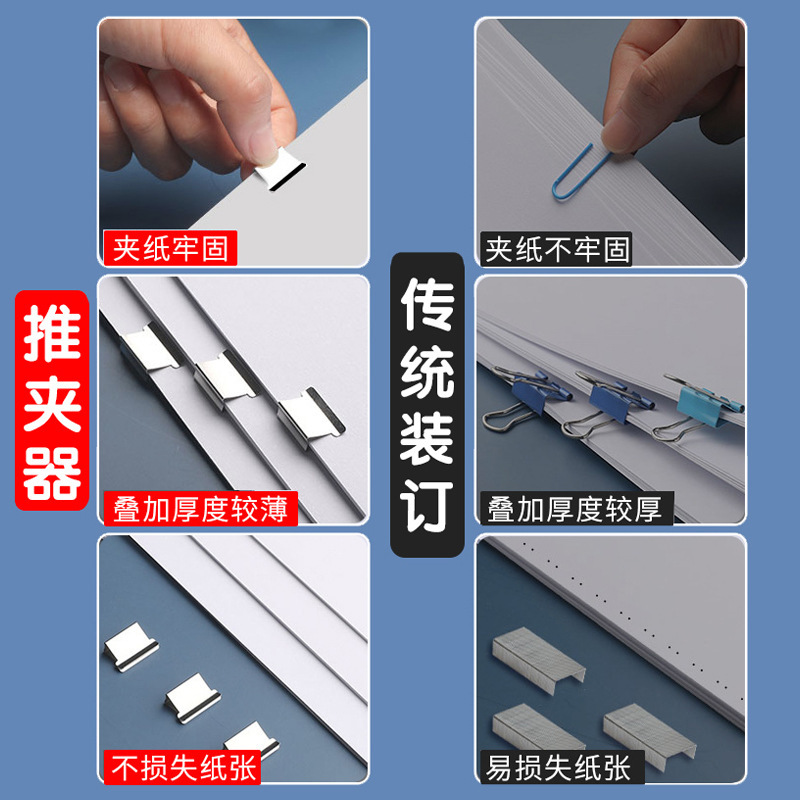 推夹器

夹纸牢固

叠加厚度较薄

不损失纸张

传统装订

夹纸不牢固

叠加厚度较厚

易损失纸张