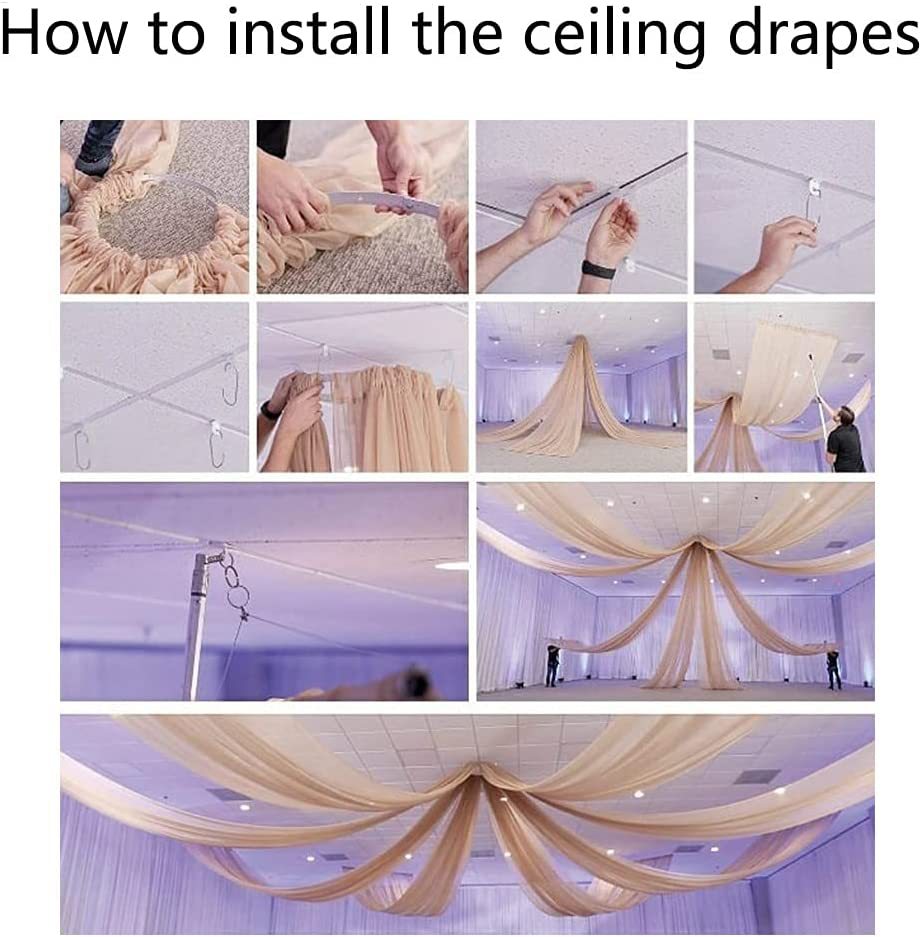 How to install the ceiling drapes