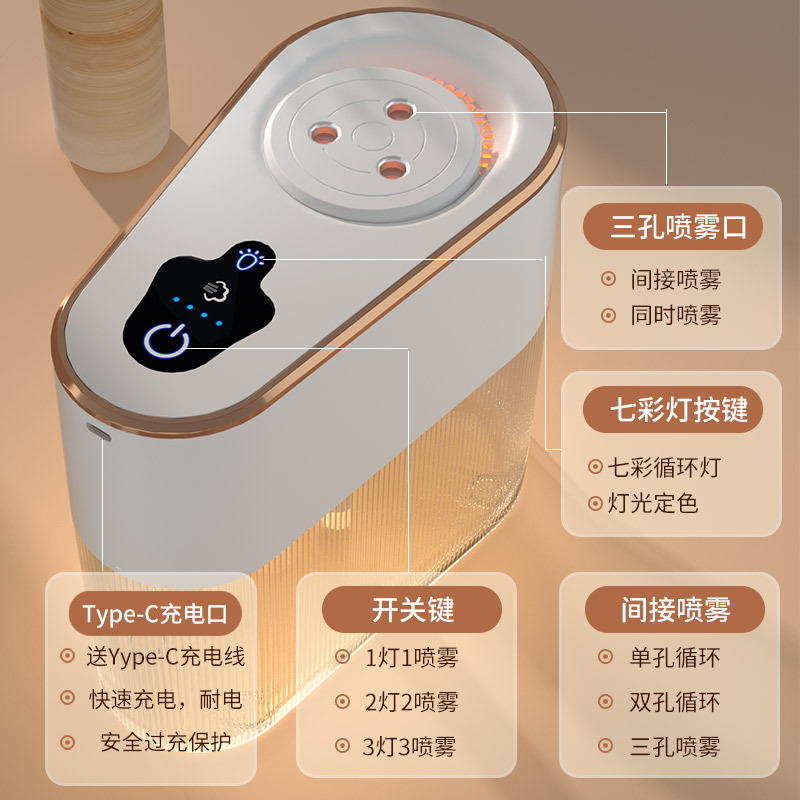 三孔喷雾口

间接喷雾

同时喷雾

七彩灯按键

七彩循环灯

灯光定色

Type-C充电口

送Yype-C充电线

快速充电，耐电

安全过充保护

开关键

1灯1喷雾

2灯2喷雾

3灯3喷雾

间接喷雾

单孔循环

双孔循环

三孔喷雾