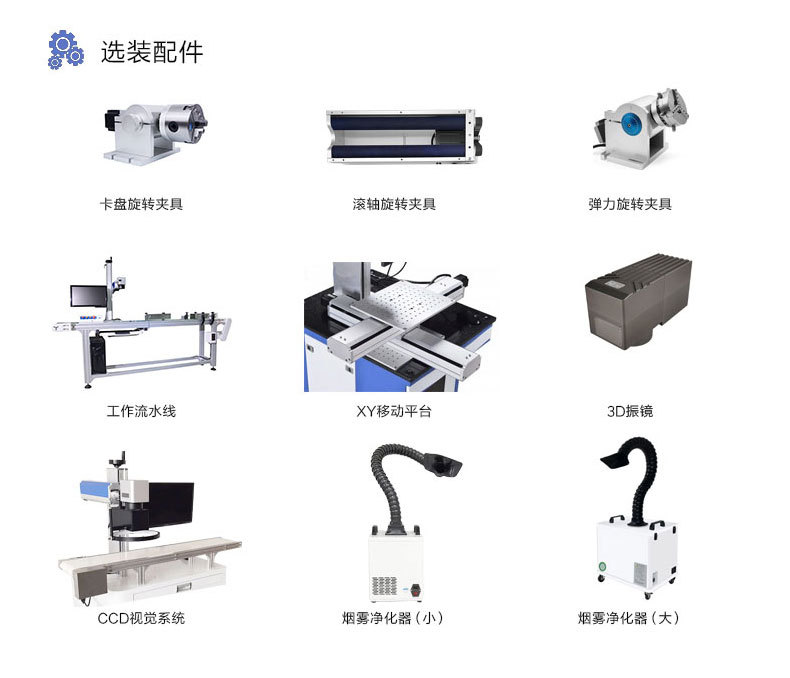 选装配件

卡盘旋转夹具

滚轴旋转夹具

弹力旋转夹具

工作流水线

XY移动平台

3D振镜

CCD视觉系统

烟雾净化器（小）

烟雾净化器（大）