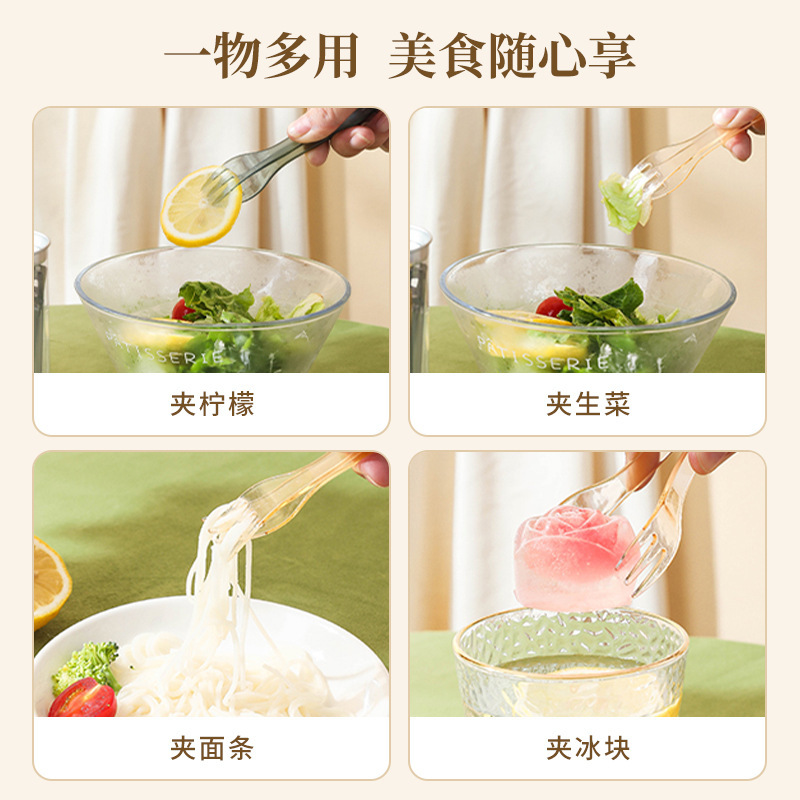 一物多用 美食随心享

PATISSERIE

夹柠檬

PATISSERIE

夹生菜

夹面条

夹冰块