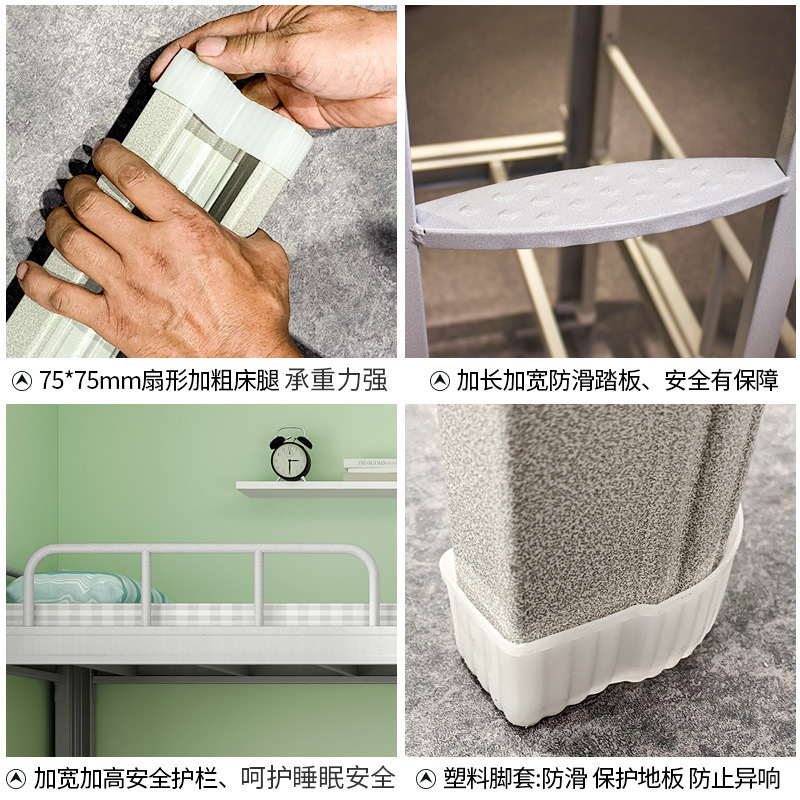 75*75mm扇形加粗床腿 承重力强

加长加宽防滑踏板、安全有保障

THE OLD MAN

加宽加高安全护栏、呵护睡眠安全

塑料脚套:防滑 保护地板 防止异响