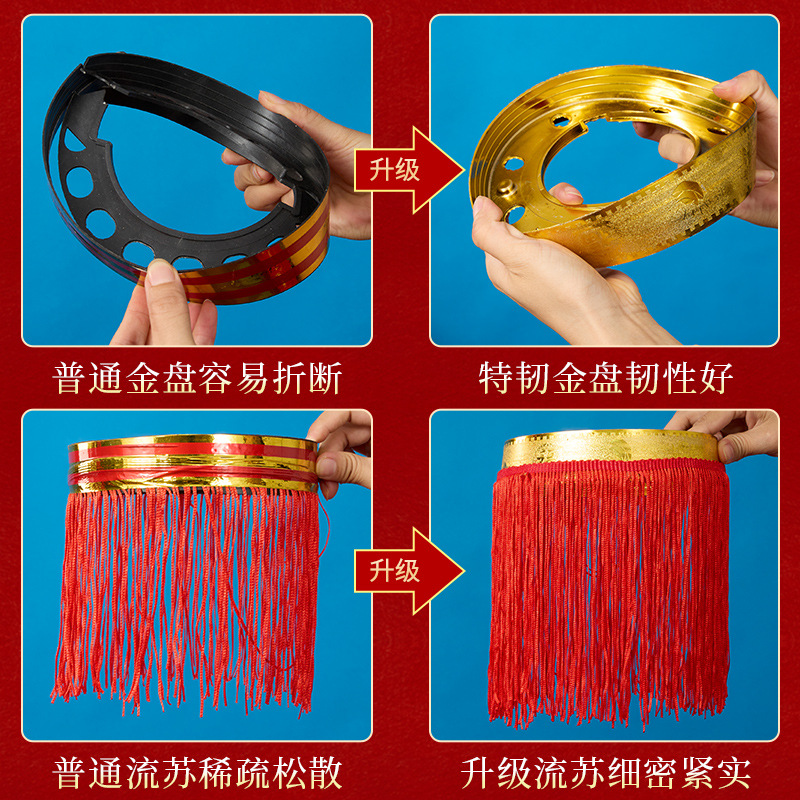 升级

普通金盘容易折断

特韧金盘韧性好

升级

普通流苏稀疏松散

升级流苏细密紧实