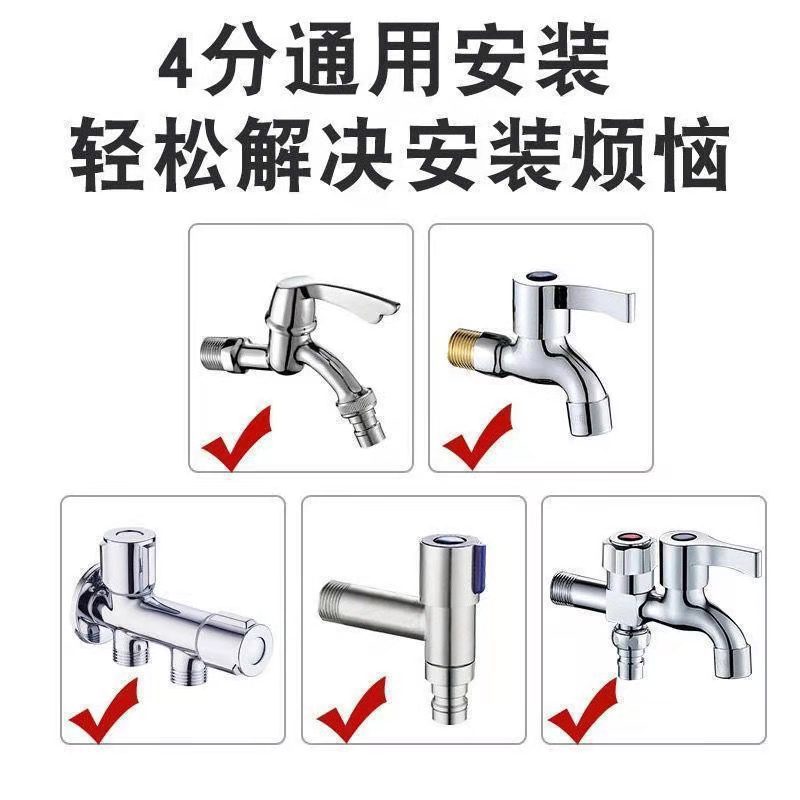 4分通用安装
轻松解决安装烦恼