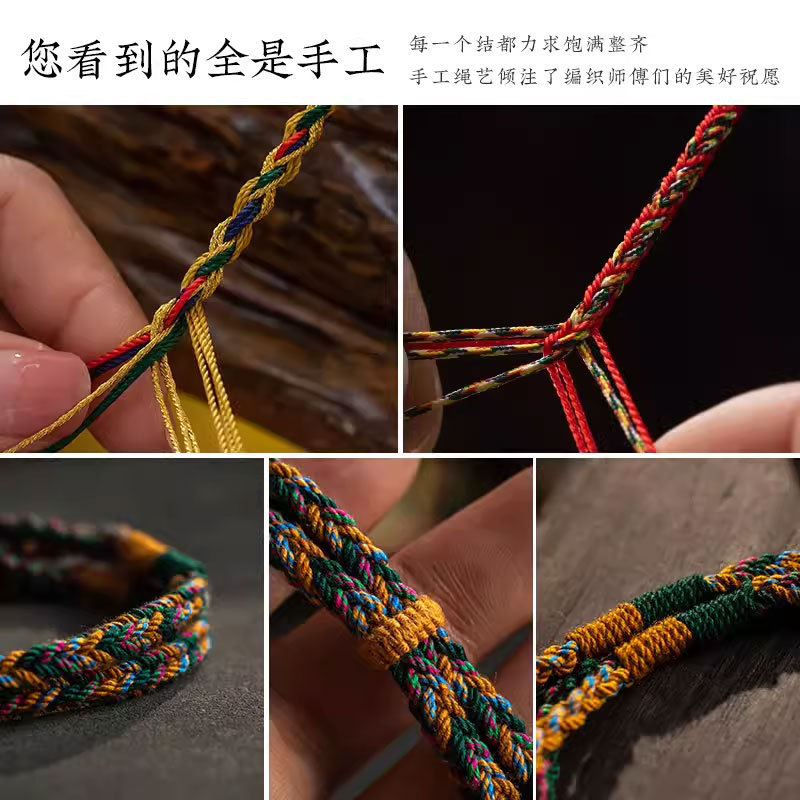 您看到的全是手工

每一个结都力求饱满整齐
手工绳艺倾注了编织师傅们的美好祝愿