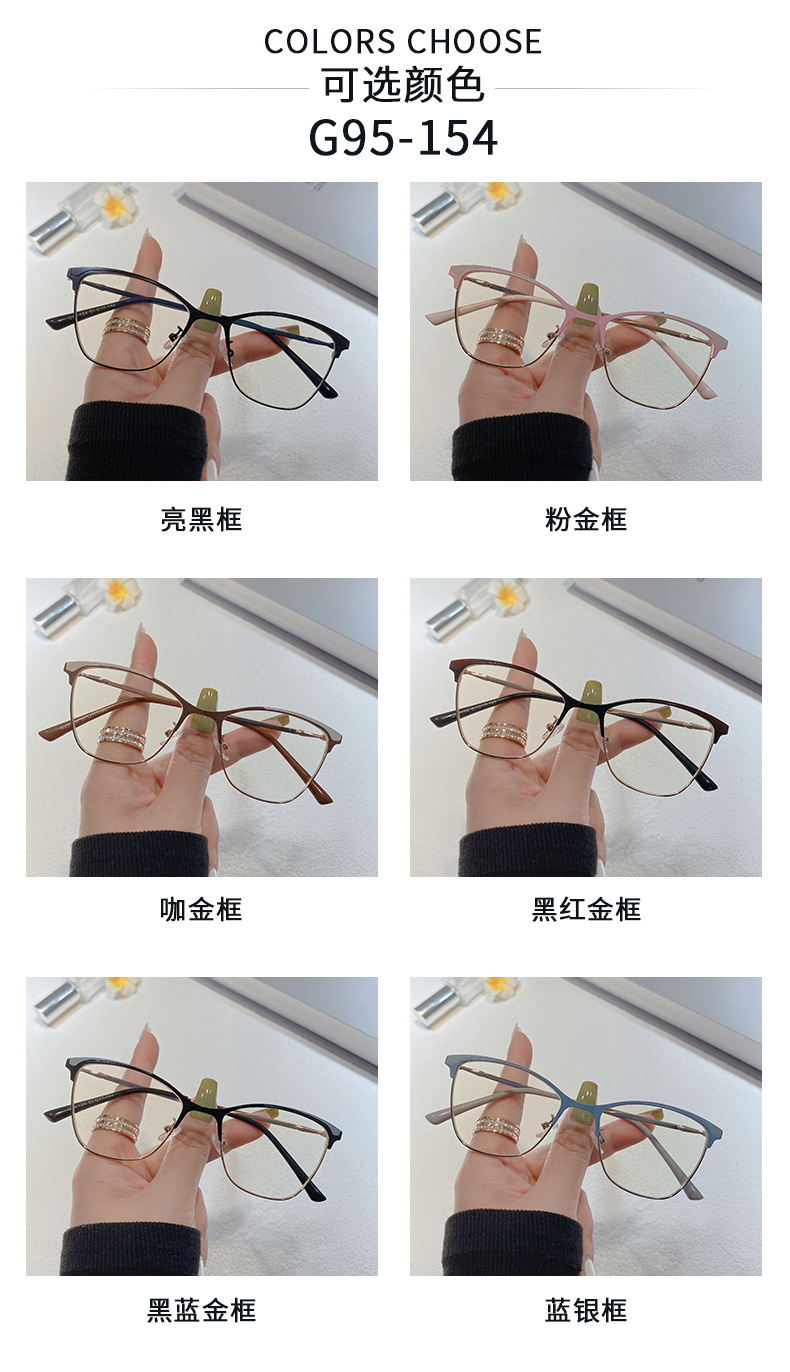 COLORS CHOOSE
可选颜色
G95-154

亮黑框

粉金框

咖金框

黑红金框

黑蓝金框

蓝银框